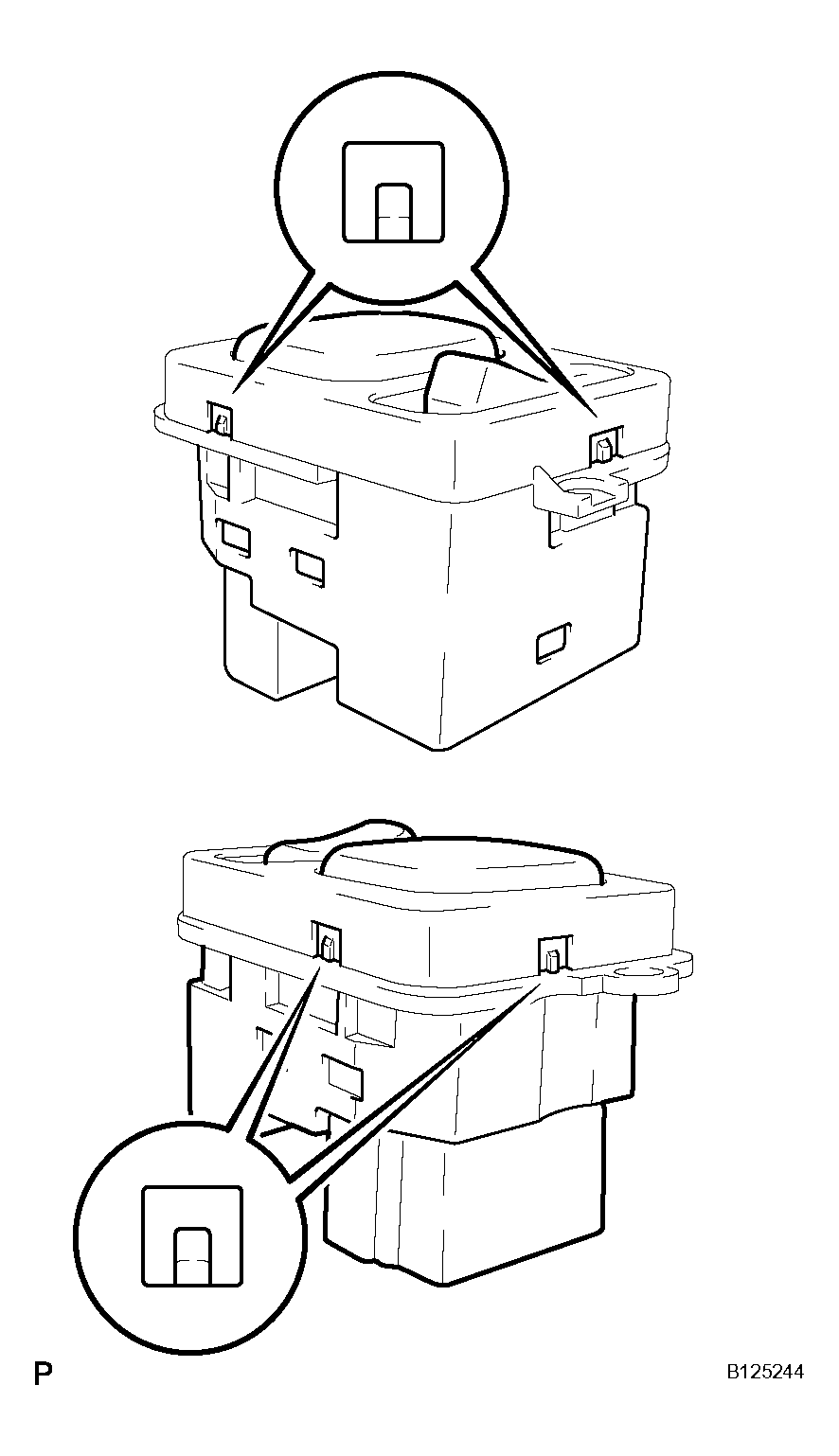 P

B125244