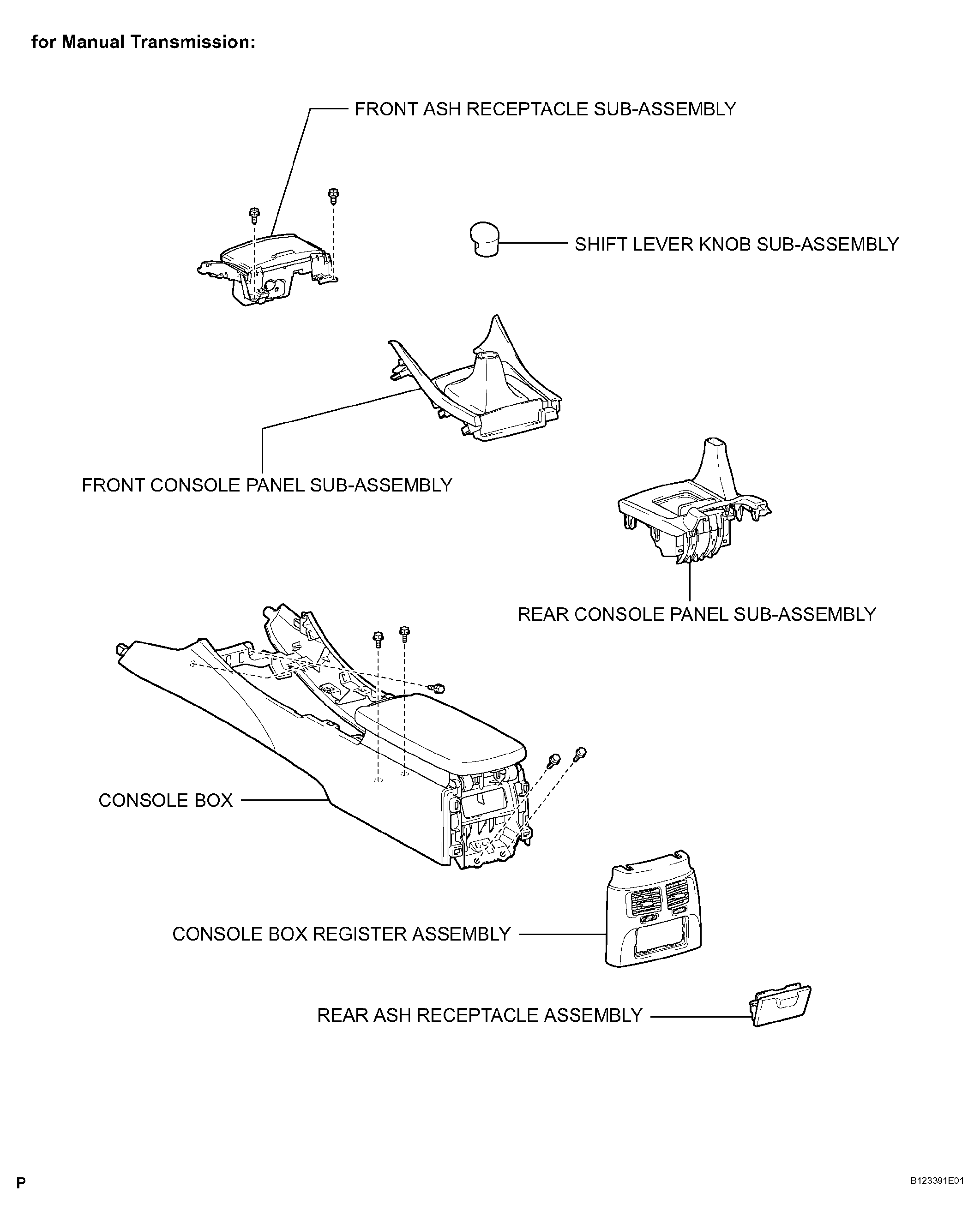 for Manual Transmission:

FRONT ASH RECEPTACLE SUB-ASSEMBLY

SHIFT LEVER KNOB SUB-ASSEMBLY

FRONT CONSOLE PANEL SUB-ASSEMBLY

REAR CONSOLE PANEL SUB-ASSEMBLY

CONSOLE BOX

CONSOLE BOX REGISTER ASSEMBLY

REAR ASH RECEPTACLE ASSEMBLY

P

B123391E01