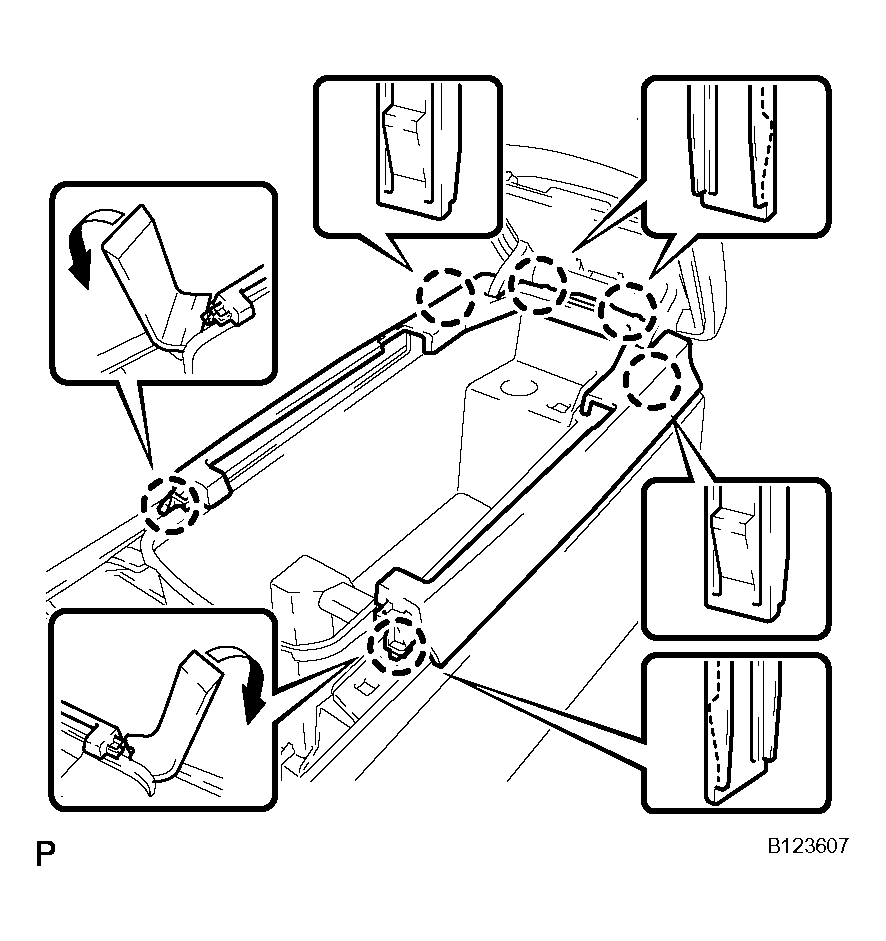 P

B123607