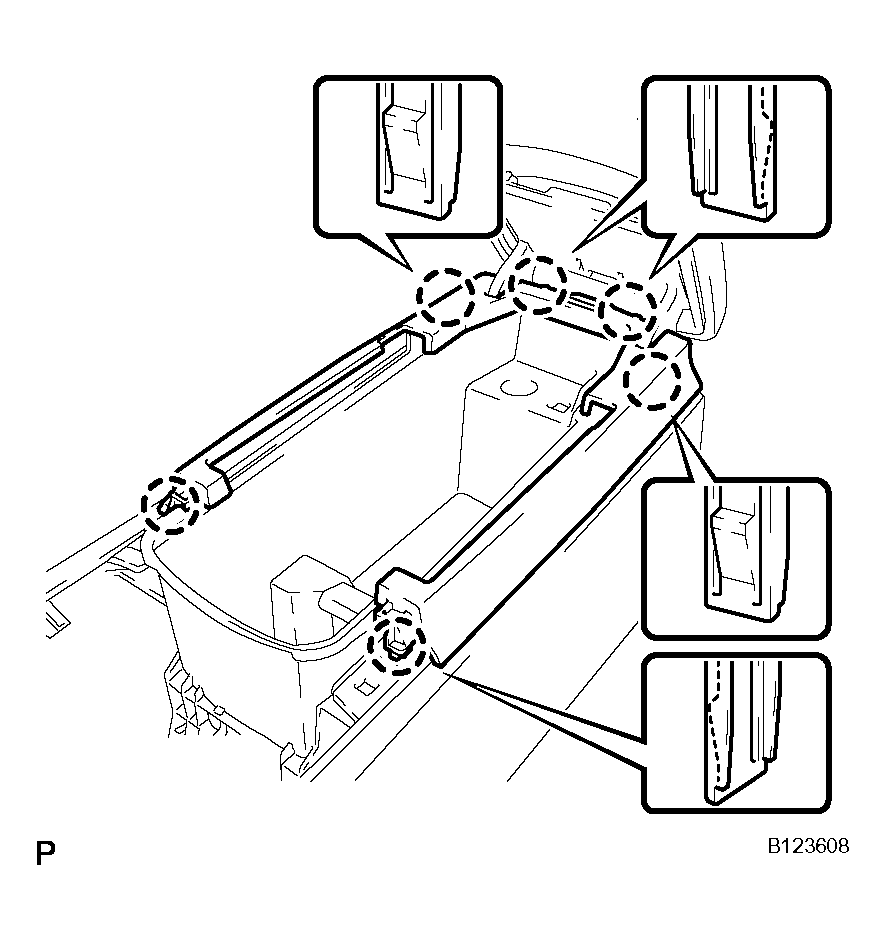 P

B123608