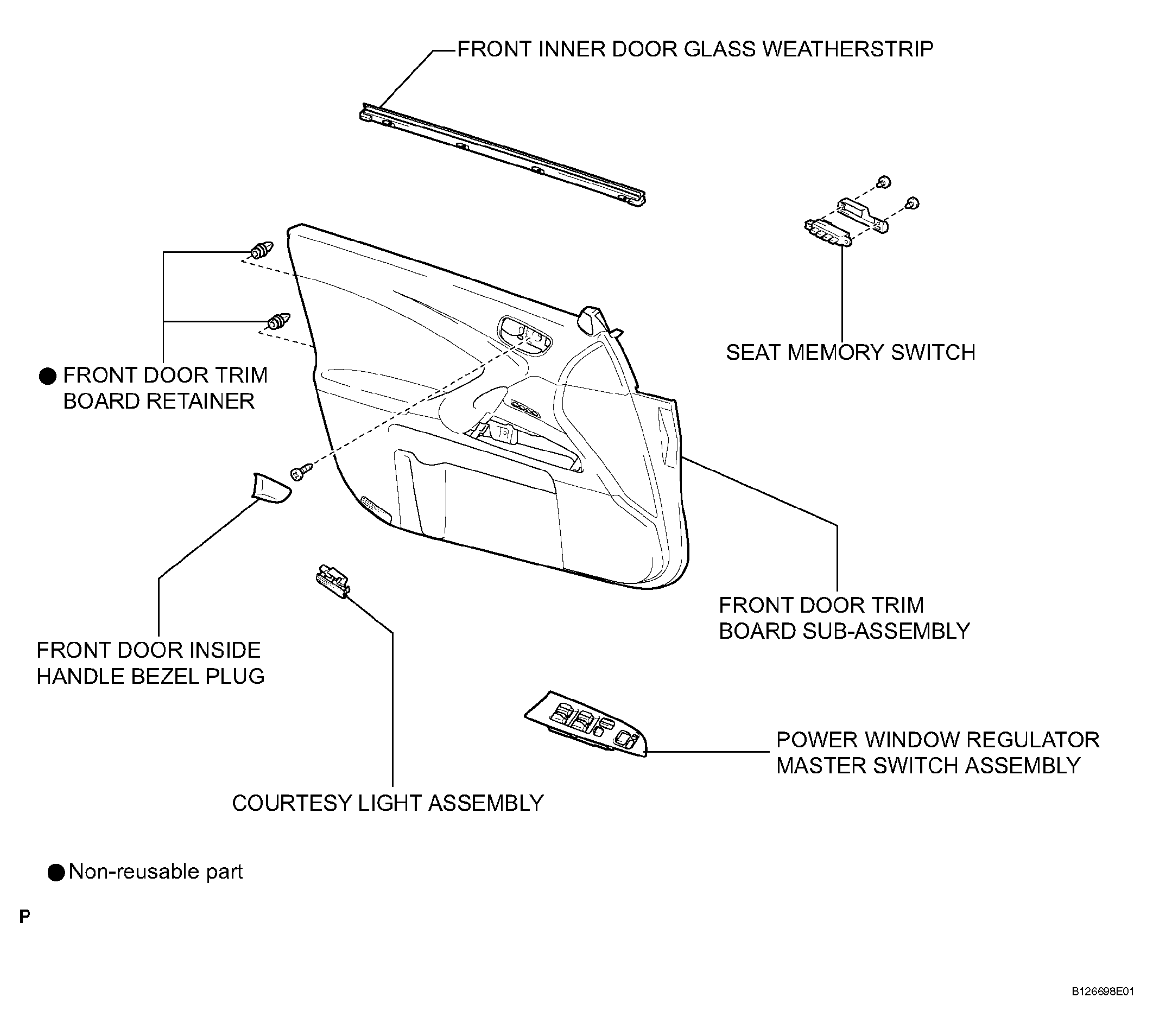 FRONT INNER DOOR GLASS WEATHERSTRIP

SEAT MEMORY SWITCH

● FRONT DOOR TRIM BOARD RETAINER

FRONT DOOR TRIM BOARD SUB-ASSEMBLY

FRONT DOOR INSIDE HANDLE BEZEL PLUG

POWER WINDOW REGULATOR MASTER SWITCH ASSEMBLY

COURTESY LIGHT ASSEMBLY

● Non-reusable part

P

B126698E01