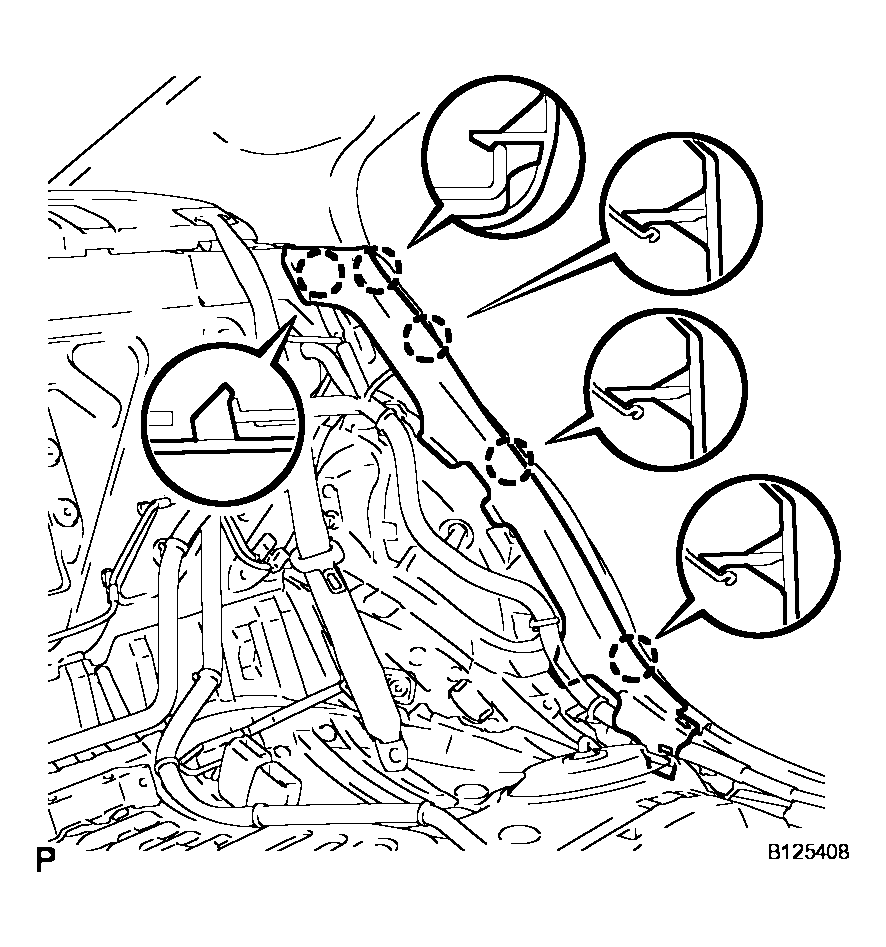 P

B125408