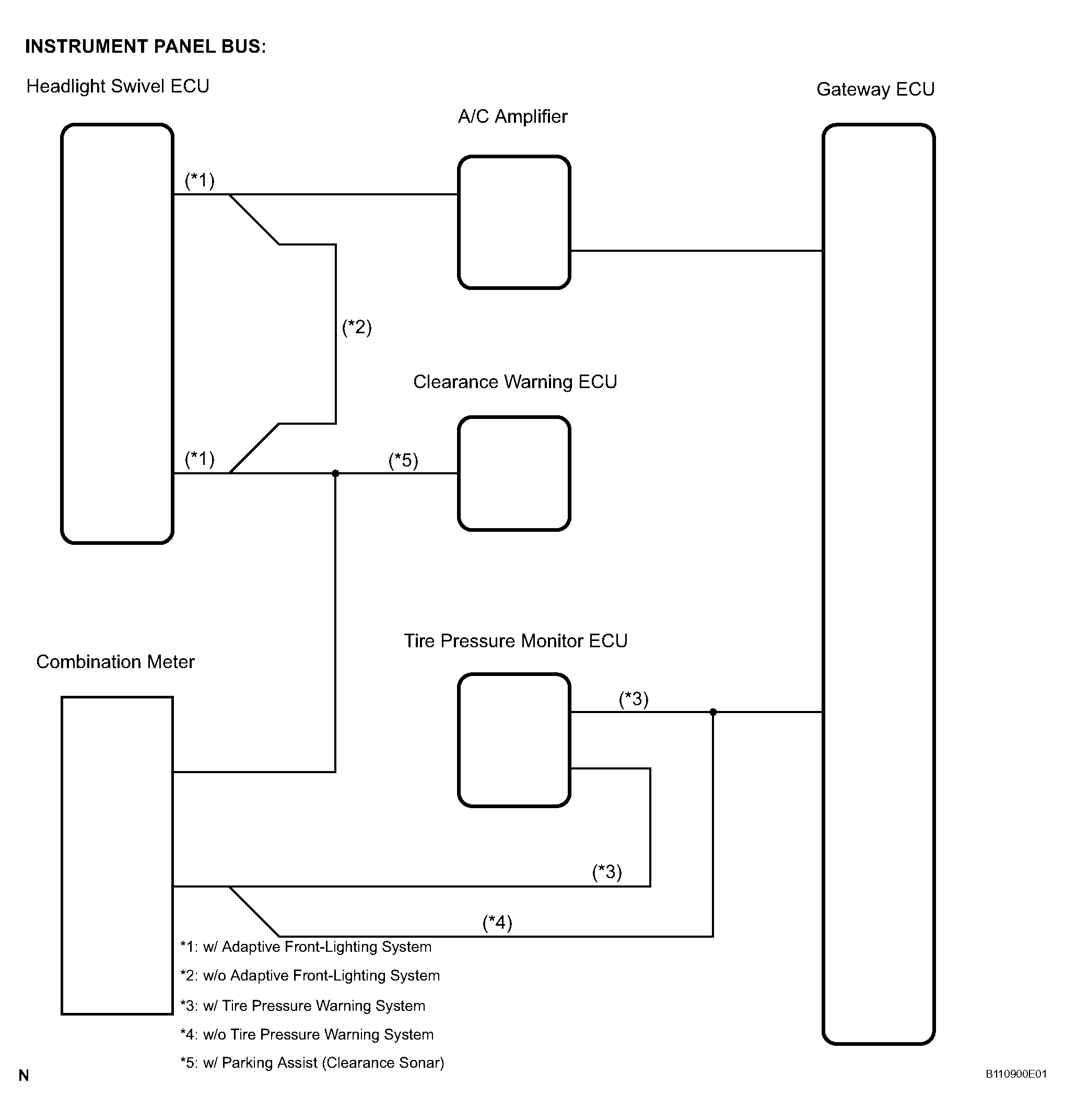 INSTRUMENT PANEL BUS:

Headlight Swivel ECU

Gateway ECU

A/C Amplifier

(*1)

(*2)

Clearance Warning ECU

(*1)

(*5)

Tire Pressure Monitor ECU

Combination Meter

(*3)

(*3)

(*4)

*1: w/ Adaptive Front-Lighting System

*2: w/o Adaptive Front-Lighting System

*3: w/ Tire Pressure Warning System

*4: w/o Tire Pressure Warning System

*5: w/ Parking Assist (Clearance Sonar)

N

B110900E01