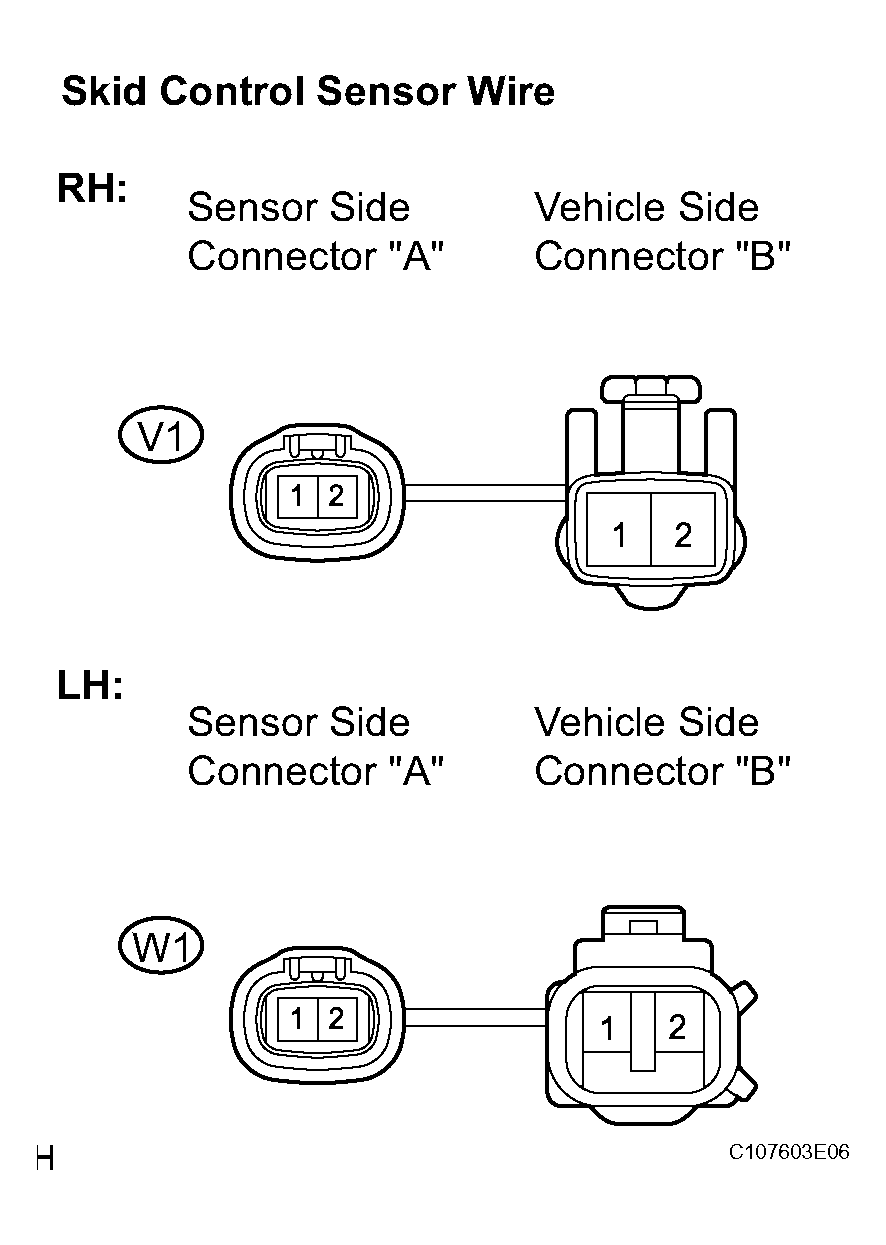 Skid Control Sensor Wire

RH:

Sensor Side Connector "A"

Vehicle Side Connector "B"

V1

1 2

1 2

LH:

Sensor Side Connector "A"

Vehicle Side Connector "B"

W1

1 2

1 2

H

C107603E06