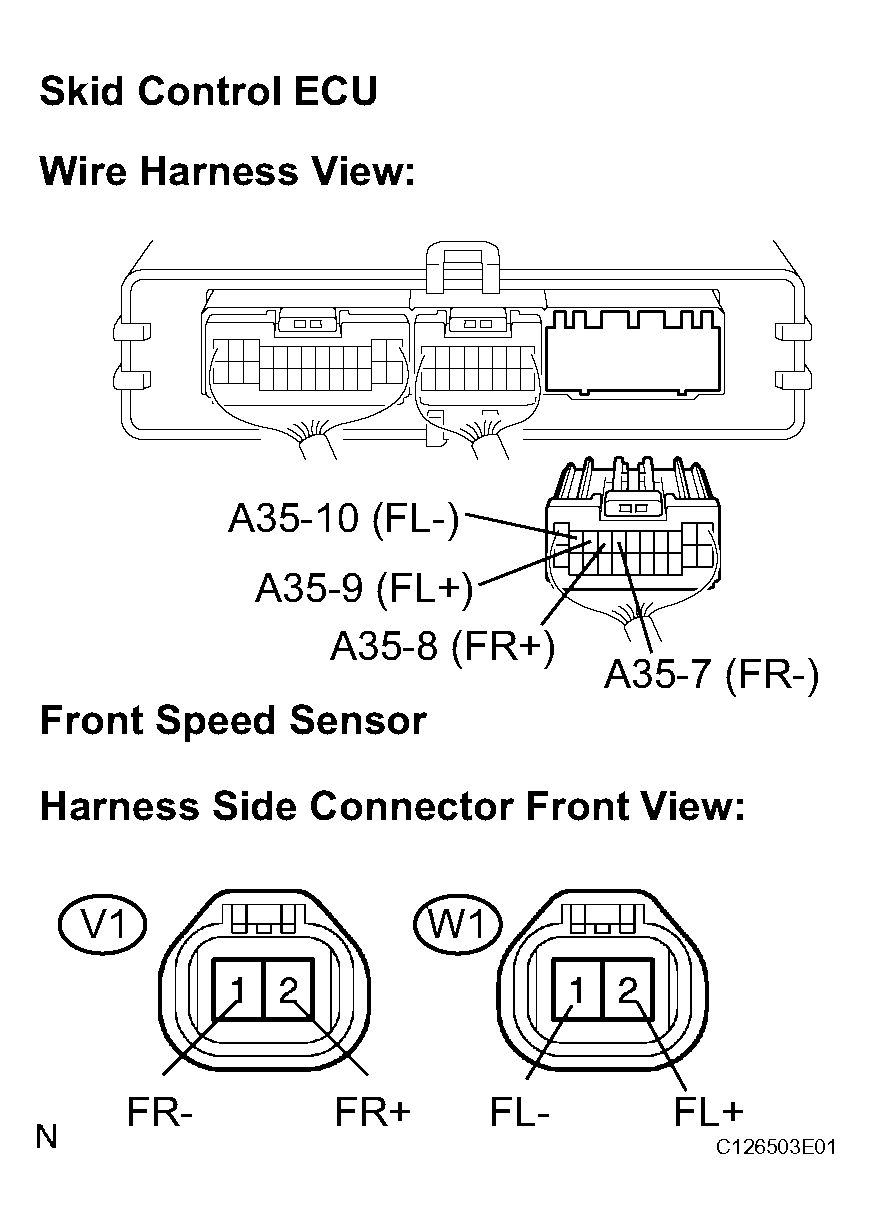 Skid Control ECU

Wire Harness View:

A35-10 (FL-)
A35-9 (FL+)
A35-8 (FR+)
A35-7 (FR-)

Front Speed Sensor

Harness Side Connector Front View:

V1
1 2
FR- FR+

W1
1 2
FL- FL+

N
C126503E01