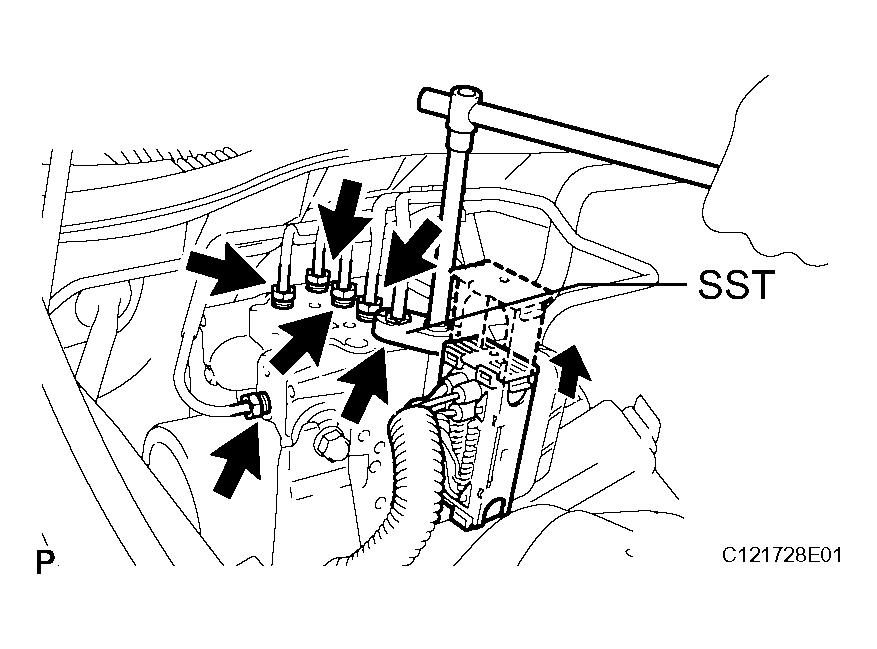 SST

P

C121728E01