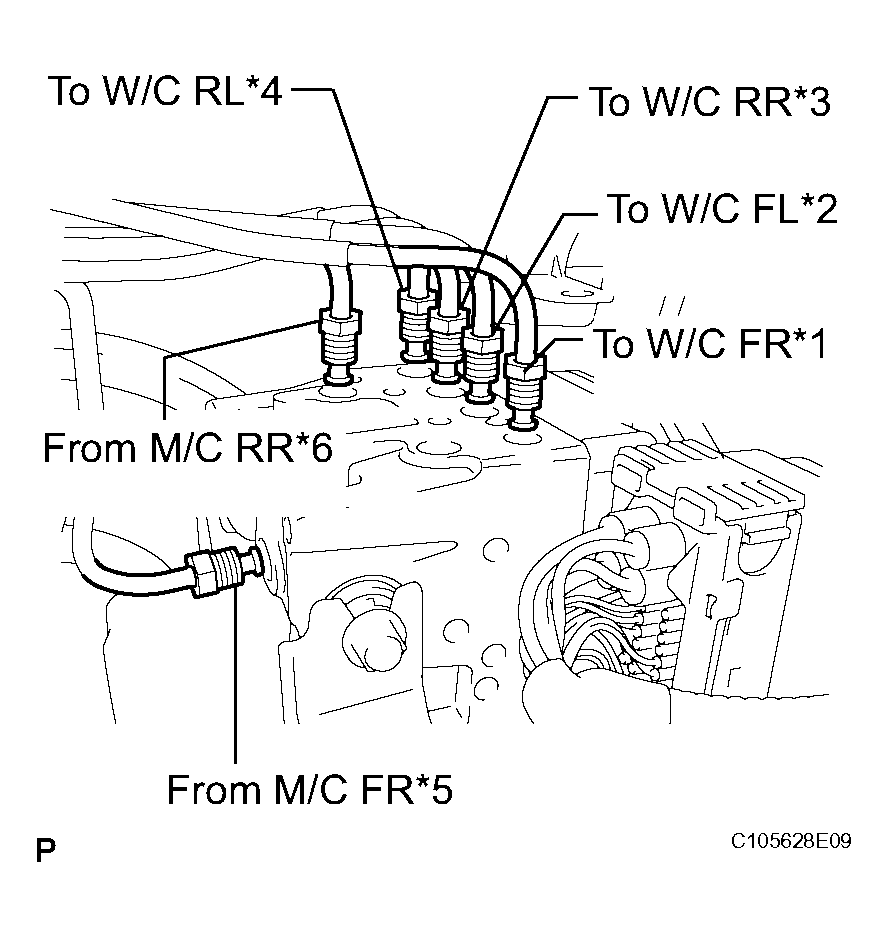 To W/C RL*4
To W/C RR*3
To W/C FL*2
To W/C FR*1
From M/C RR*6
From M/C FR*5
P
C105628E09