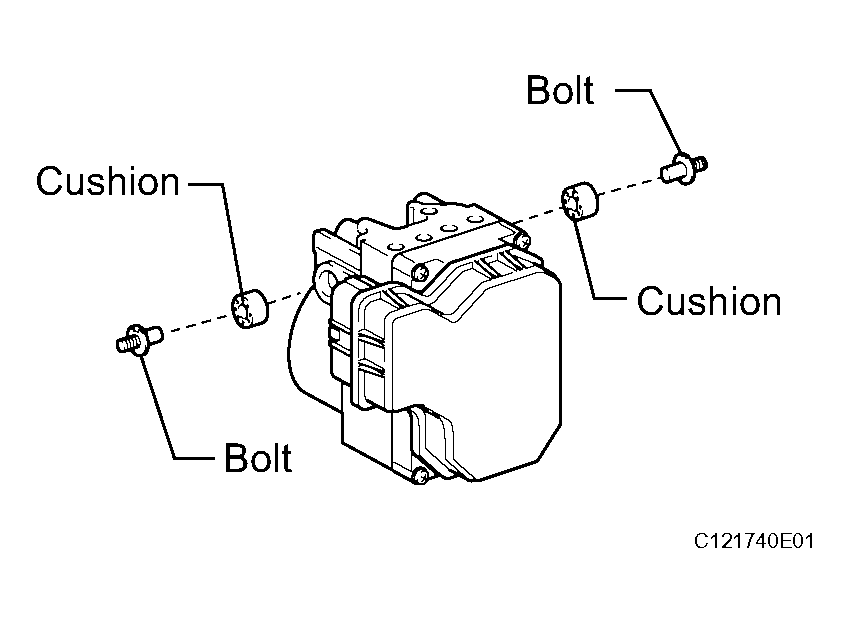 Bolt

Cushion

Cushion

Bolt

C121740E01