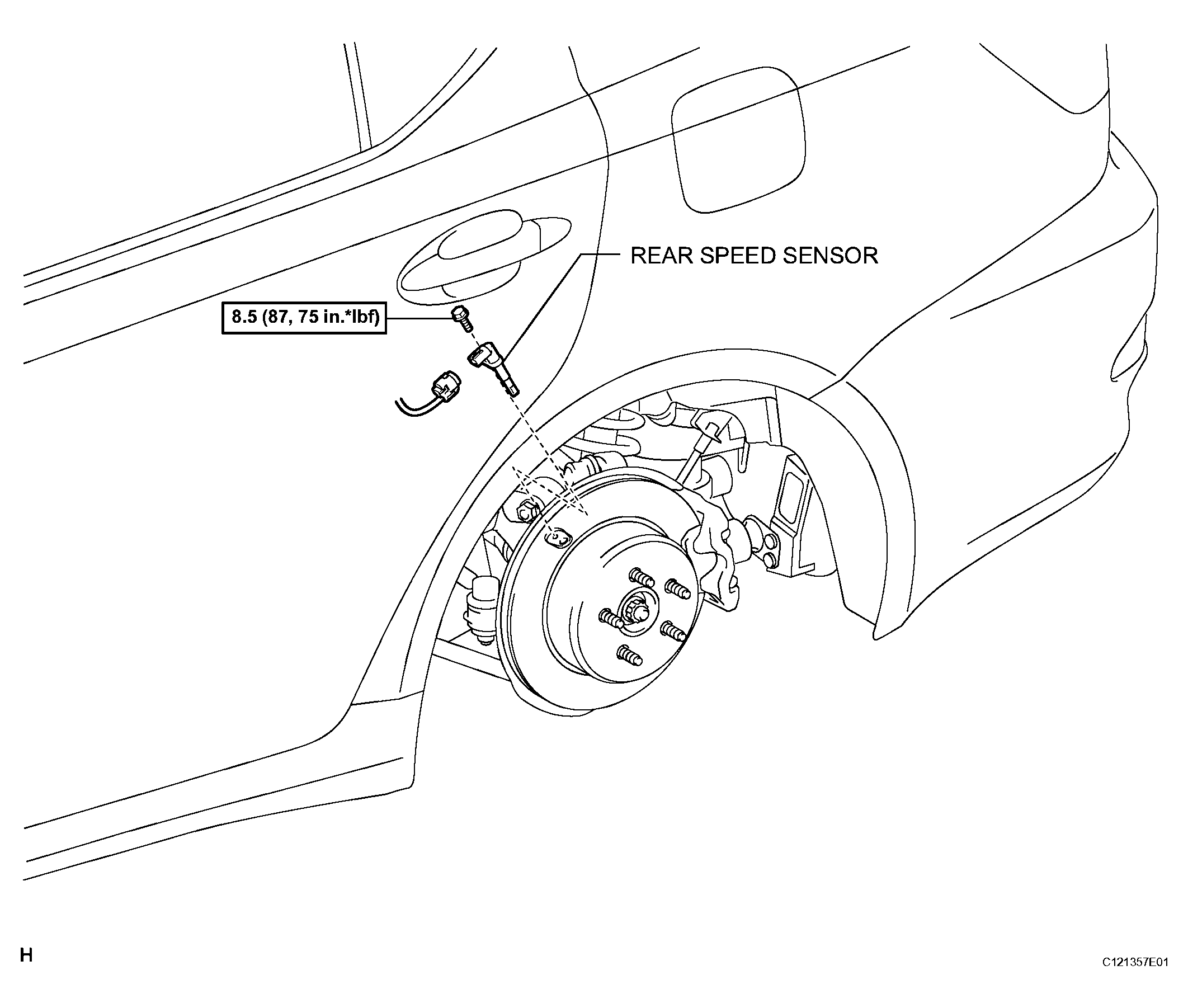 REAR SPEED SENSOR

8.5 (87, 75 in.*lbf)

H

C121357E01