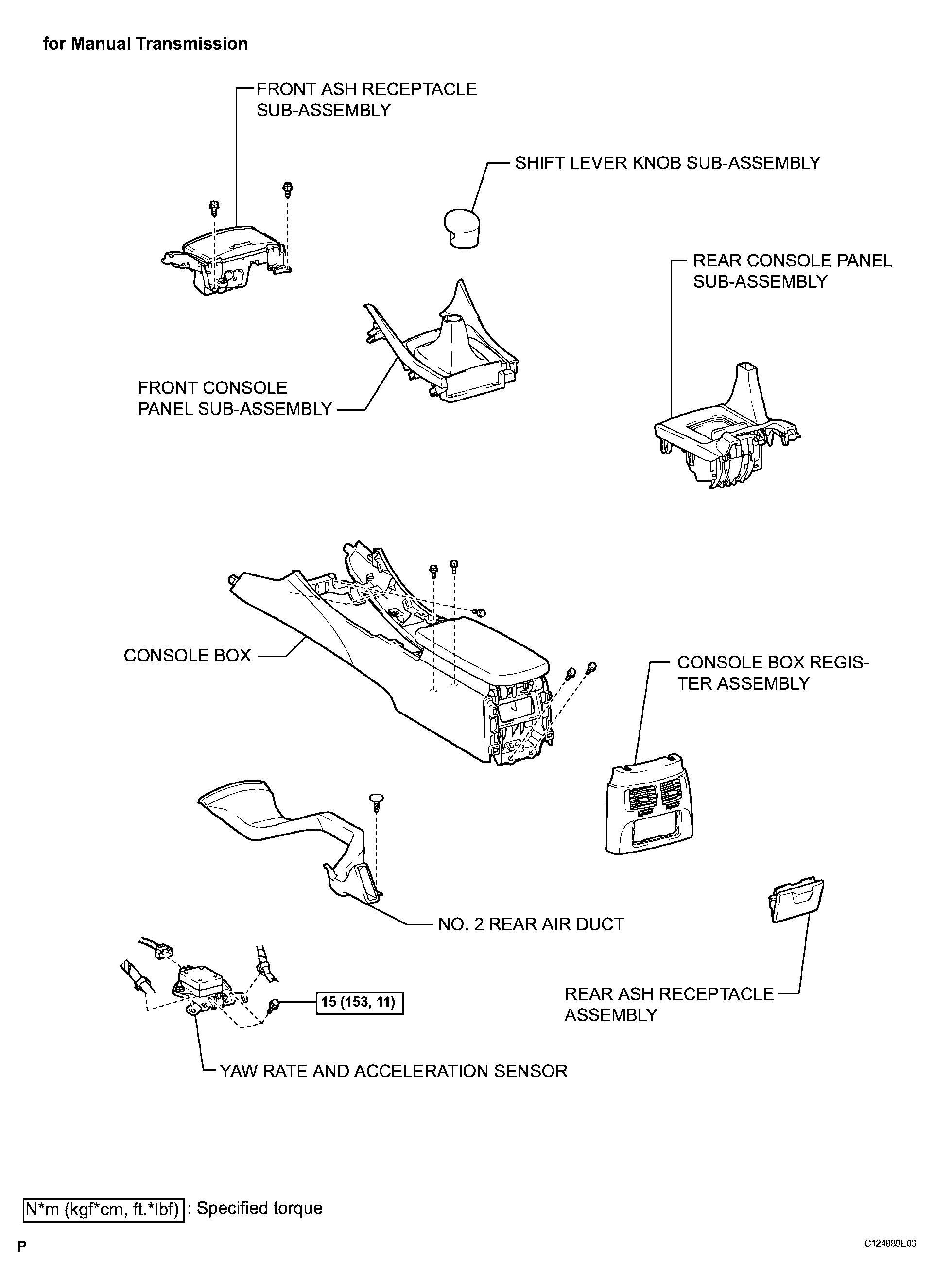 for Manual Transmission

FRONT ASH RECEPTACLE SUB-ASSEMBLY

SHIFT LEVER KNOB SUB-ASSEMBLY

REAR CONSOLE PANEL SUB-ASSEMBLY

FRONT CONSOLE PANEL SUB-ASSEMBLY

CONSOLE BOX

CONSOLE BOX REGISTER ASSEMBLY

NO. 2 REAR AIR DUCT

15 (153, 11)

REAR ASH RECEPTACLE ASSEMBLY

YAW RATE AND ACCELERATION SENSOR

N*m (kgf*cm, ft.*lbf) : Specified torque

P

C124889E03