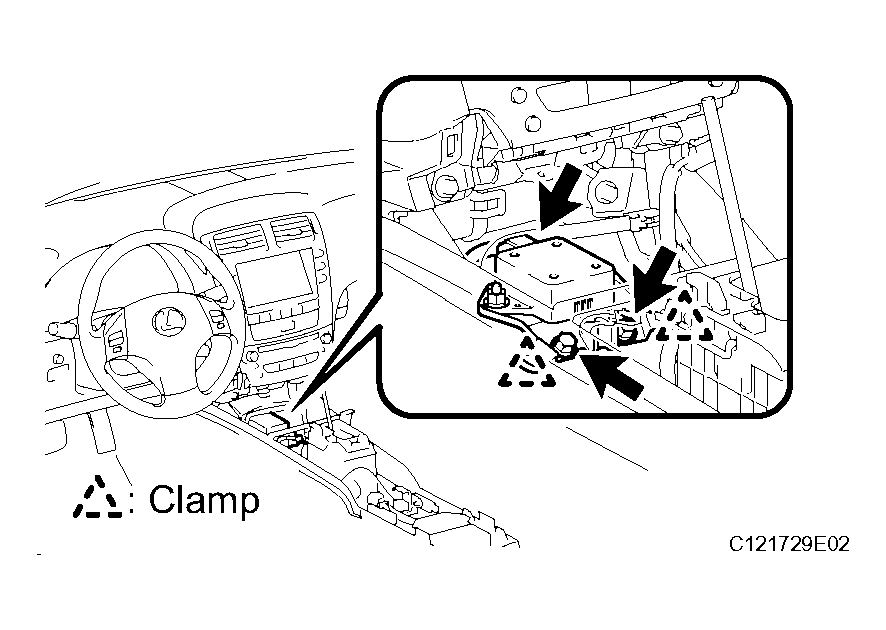 : Clamp

C121729E02