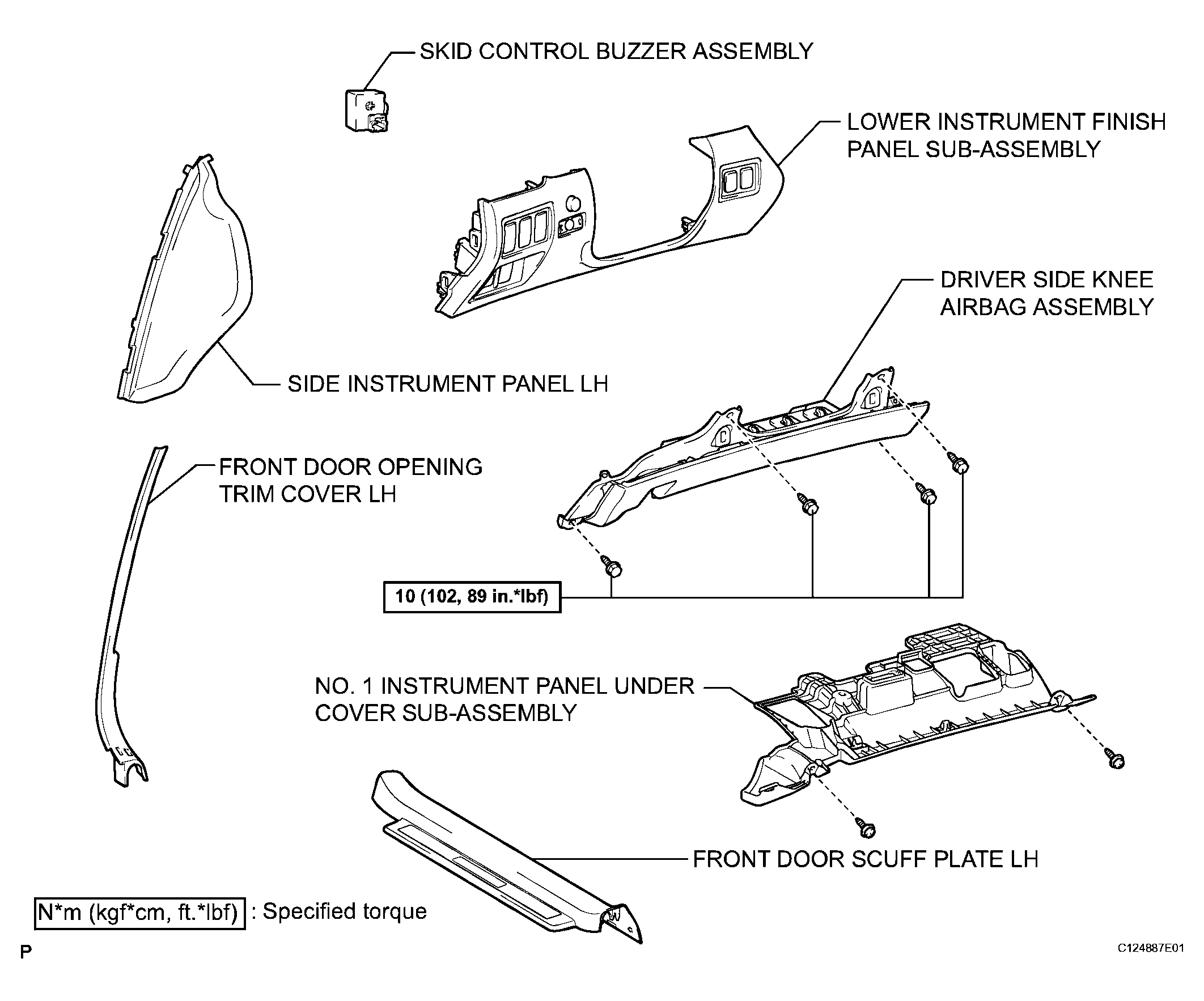 SKID CONTROL BUZZER ASSEMBLY

LOWER INSTRUMENT FINISH PANEL SUB-ASSEMBLY

DRIVER SIDE KNEE AIRBAG ASSEMBLY

SIDE INSTRUMENT PANEL LH

FRONT DOOR OPENING TRIM COVER LH

10 (102, 89 in.*lbf)

NO. 1 INSTRUMENT PANEL UNDER COVER SUB-ASSEMBLY

FRONT DOOR SCUFF PLATE LH

N*m (kgf*cm, ft.*lbf) : Specified torque

P

C124887E01