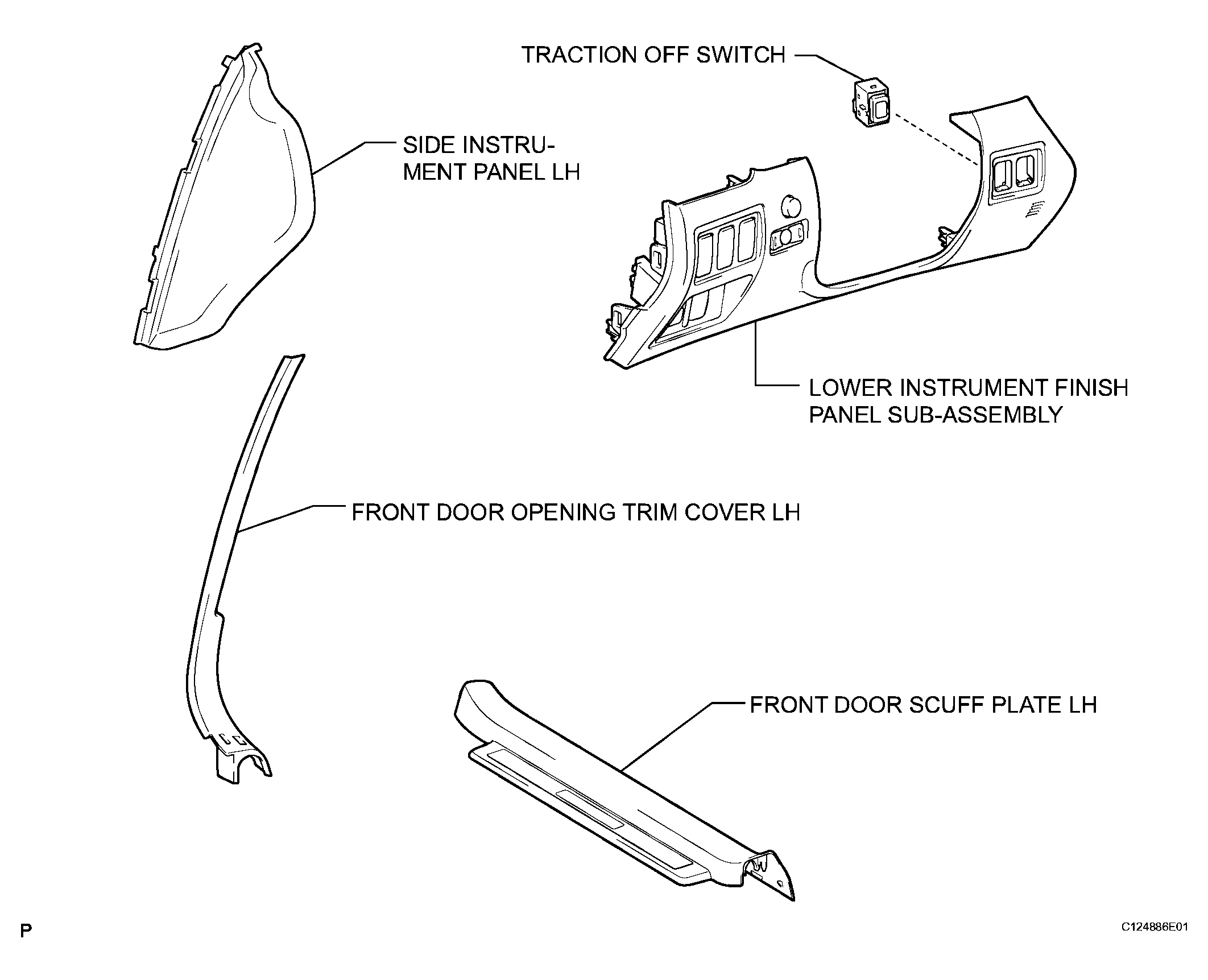 TRACTION OFF SWITCH

SIDE INSTRUMENT PANEL LH

LOWER INSTRUMENT FINISH PANEL SUB-ASSEMBLY

FRONT DOOR OPENING TRIM COVER LH

FRONT DOOR SCUFF PLATE LH

P

C124886E01