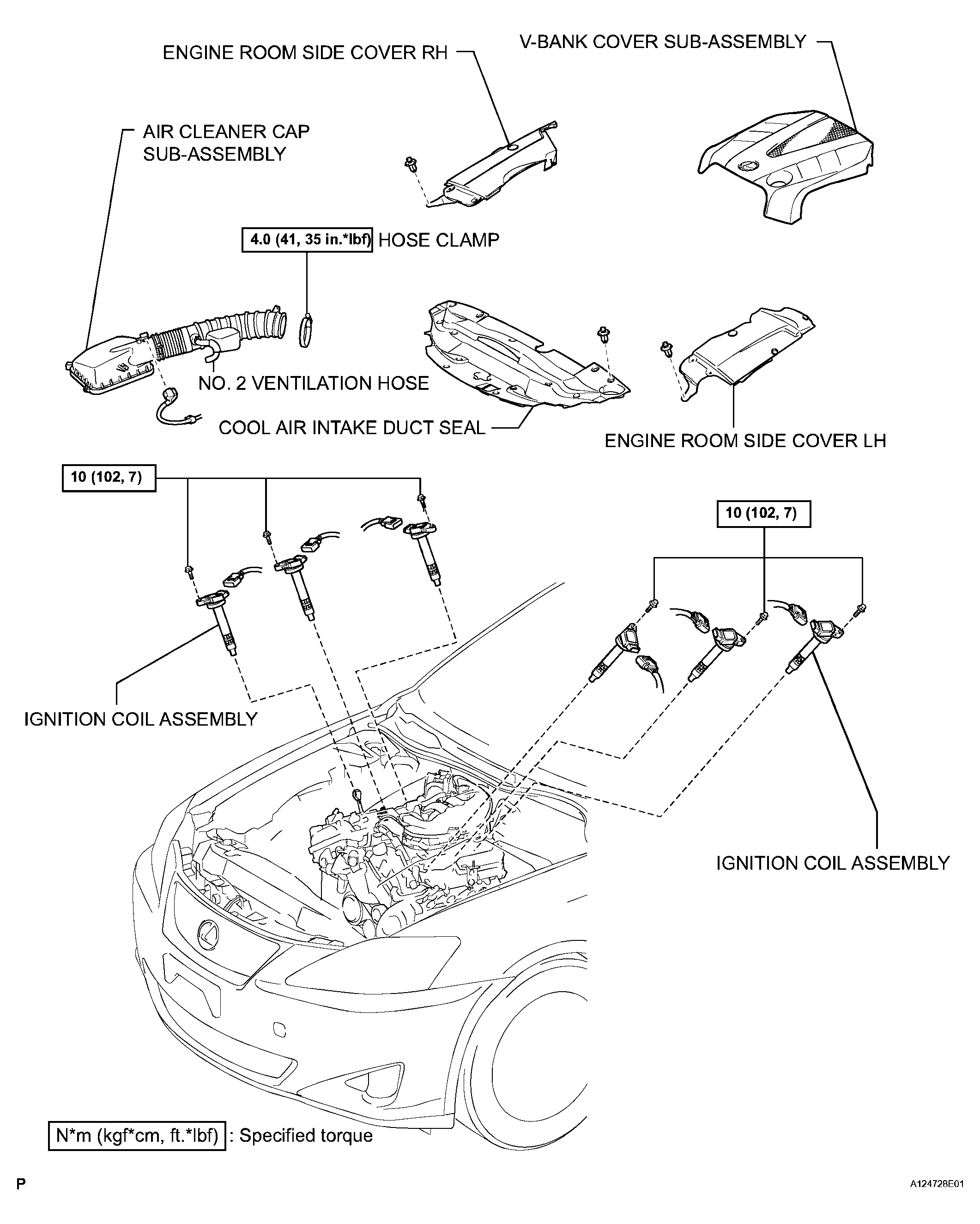 ENGINE ROOM SIDE COVER RH

V-BANK COVER SUB-ASSEMBLY

AIR CLEANER CAP SUB-ASSEMBLY

4.0 (41, 35 in.*lbf) HOSE CLAMP

NO. 2 VENTILATION HOSE

COOL AIR INTAKE DUCT SEAL

ENGINE ROOM SIDE COVER LH

10 (102, 7)

10 (102, 7)

IGNITION COIL ASSEMBLY

IGNITION COIL ASSEMBLY

N*m (kgf*cm, ft.*lbf) : Specified torque

P

A124728E01