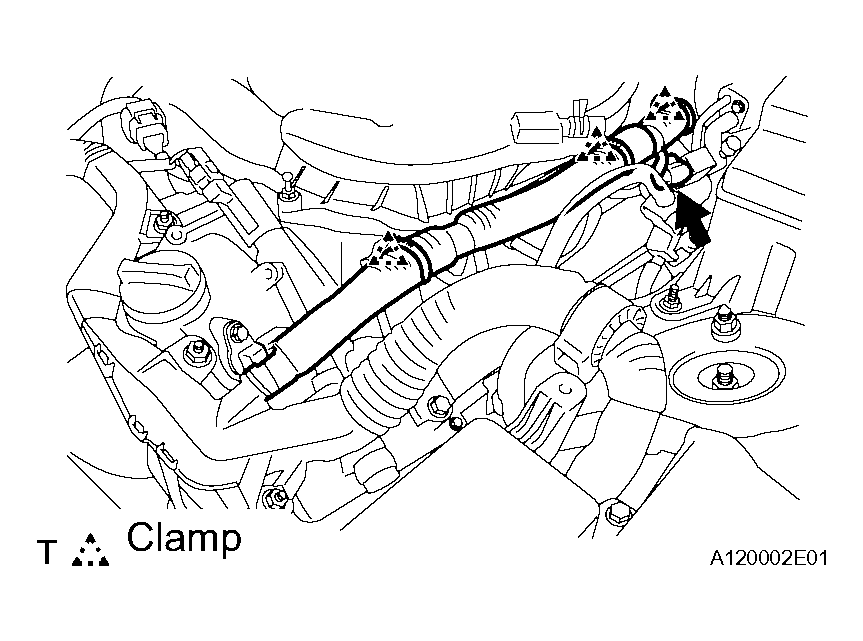 T Clamp

A120002E01