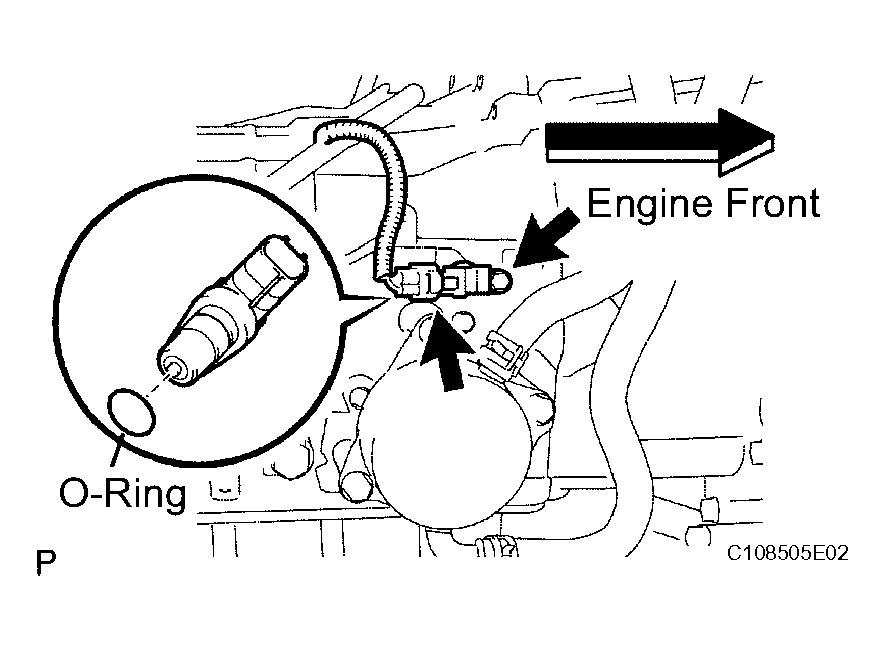 Engine Front

O-Ring

P

C108505E02