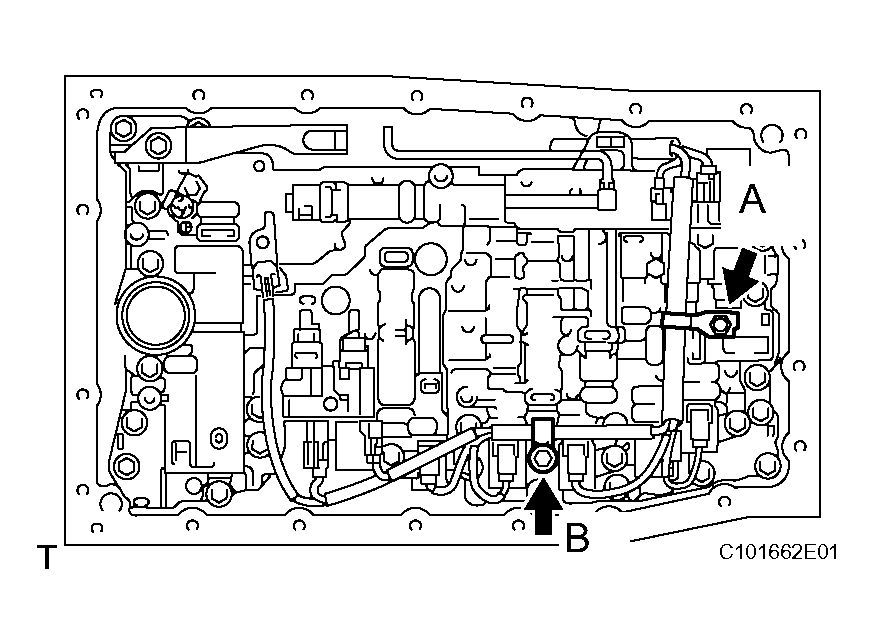 A
B
T
C101662E01