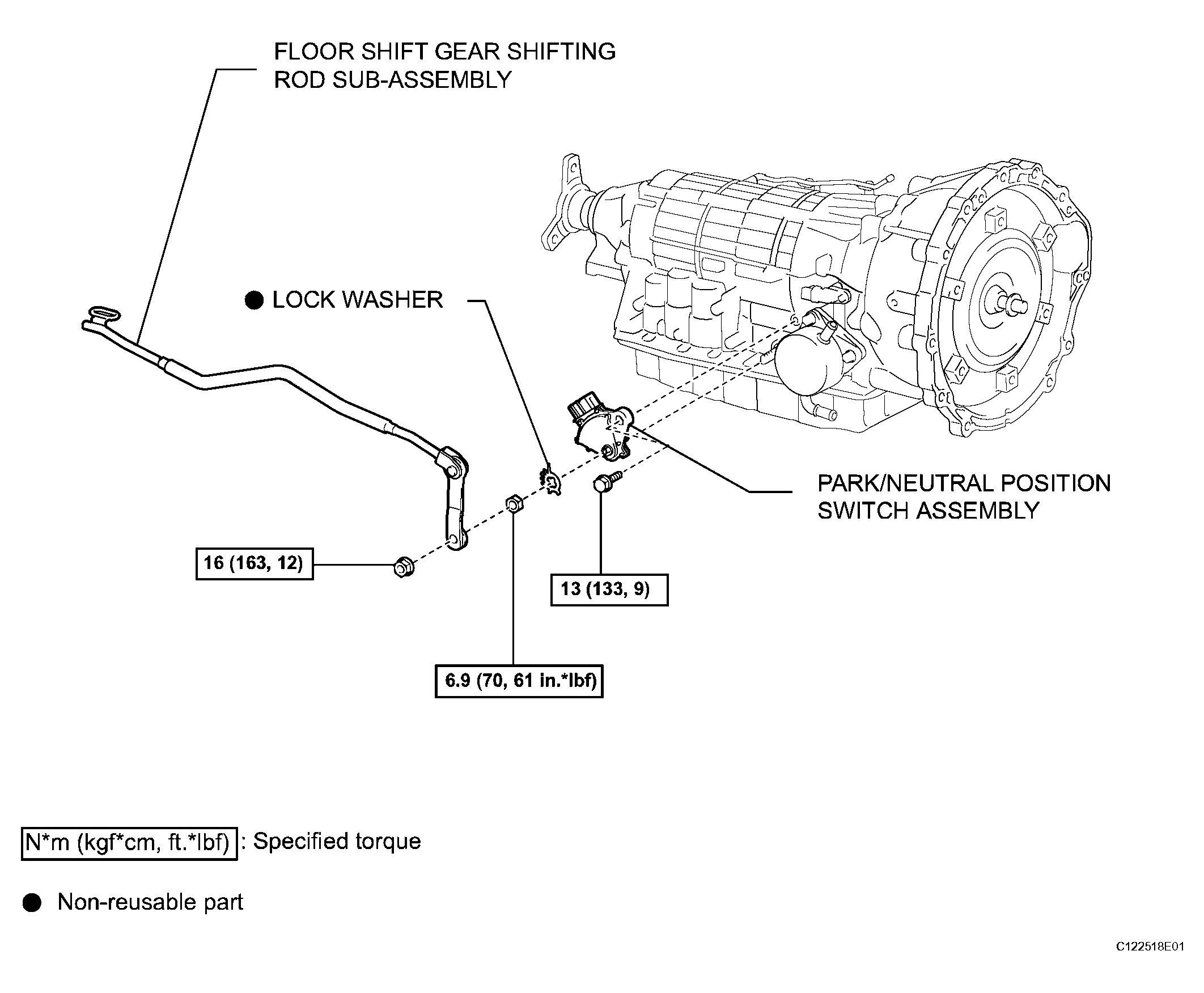 FLOOR SHIFT GEAR SHIFTING ROD SUB-ASSEMBLY

● LOCK WASHER

PARK/NEUTRAL POSITION SWITCH ASSEMBLY

16 (163, 12)

13 (133, 9)

6.9 (70, 61 in.*lbf)

N*m (kgf*cm, ft.*lbf) : Specified torque

● Non-reusable part

C122518E01