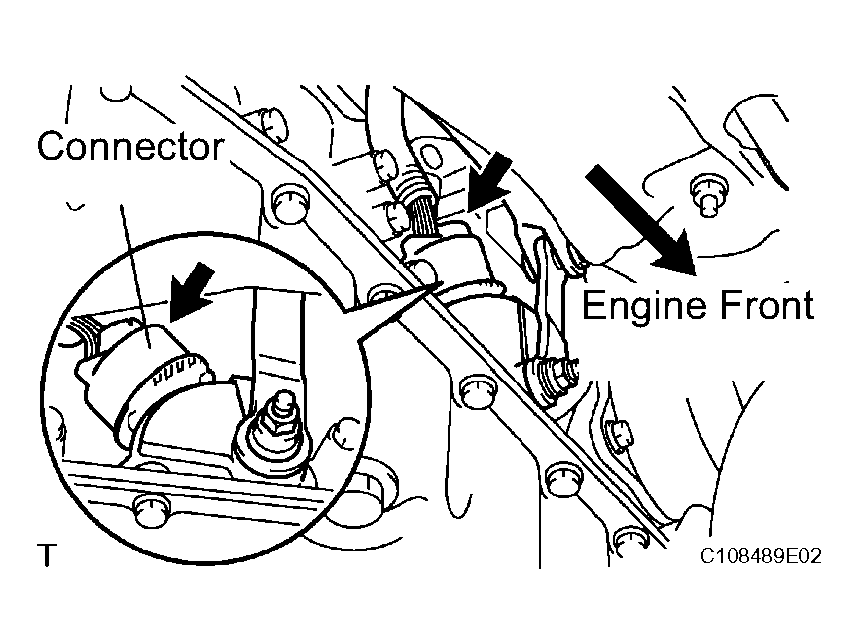 Connector

Engine Front

T

C108489E02