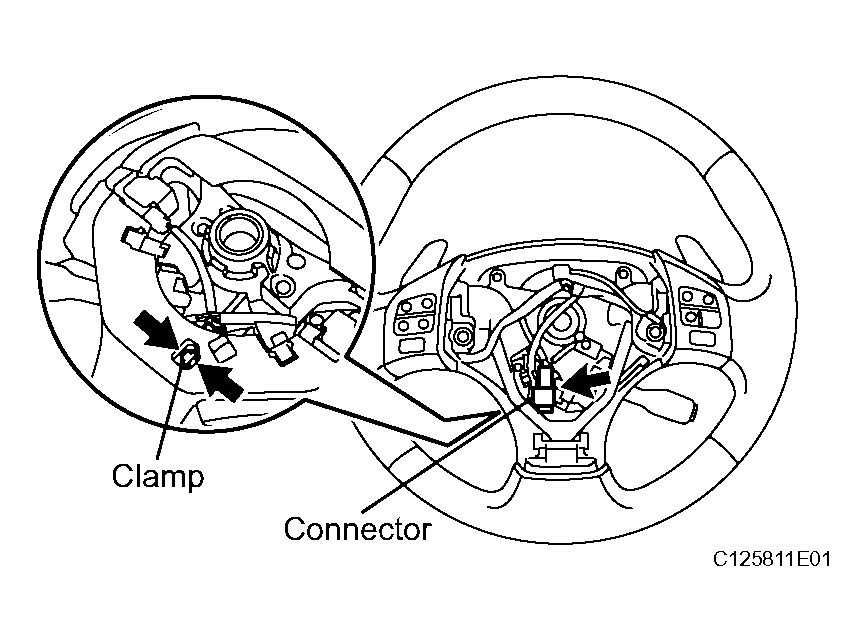 Clamp

Connector

C125811E01