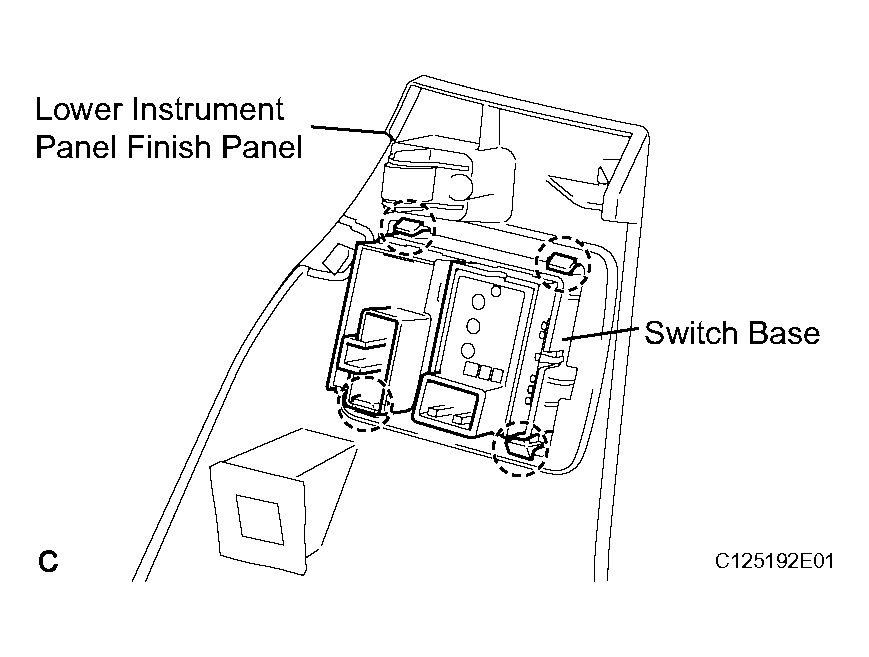 Lower Instrument Panel Finish Panel

Switch Base

C

C125192E01