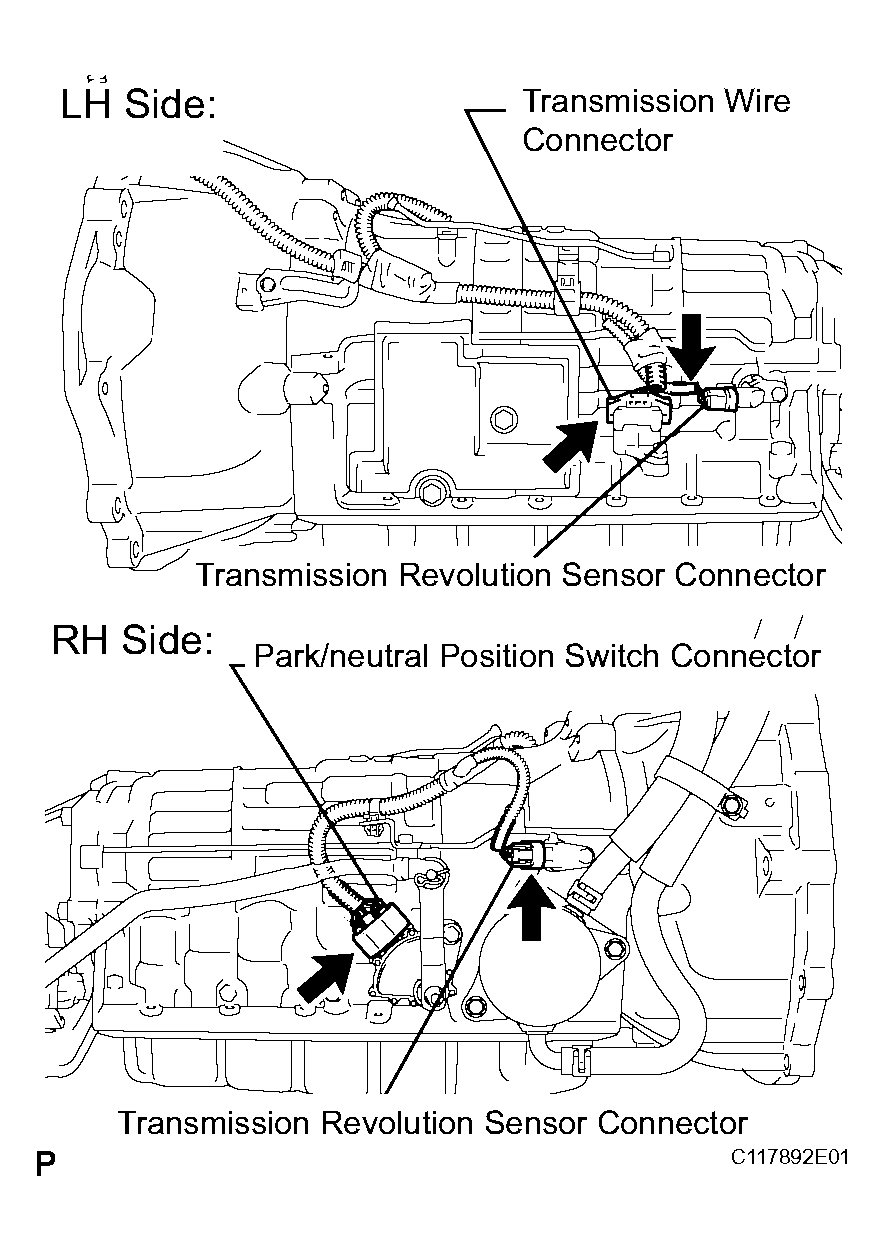 LH Side:

Transmission Wire Connector

Transmission Revolution Sensor Connector

RH Side:

Park/neutral Position Switch Connector

Transmission Revolution Sensor Connector

P

C117892E01