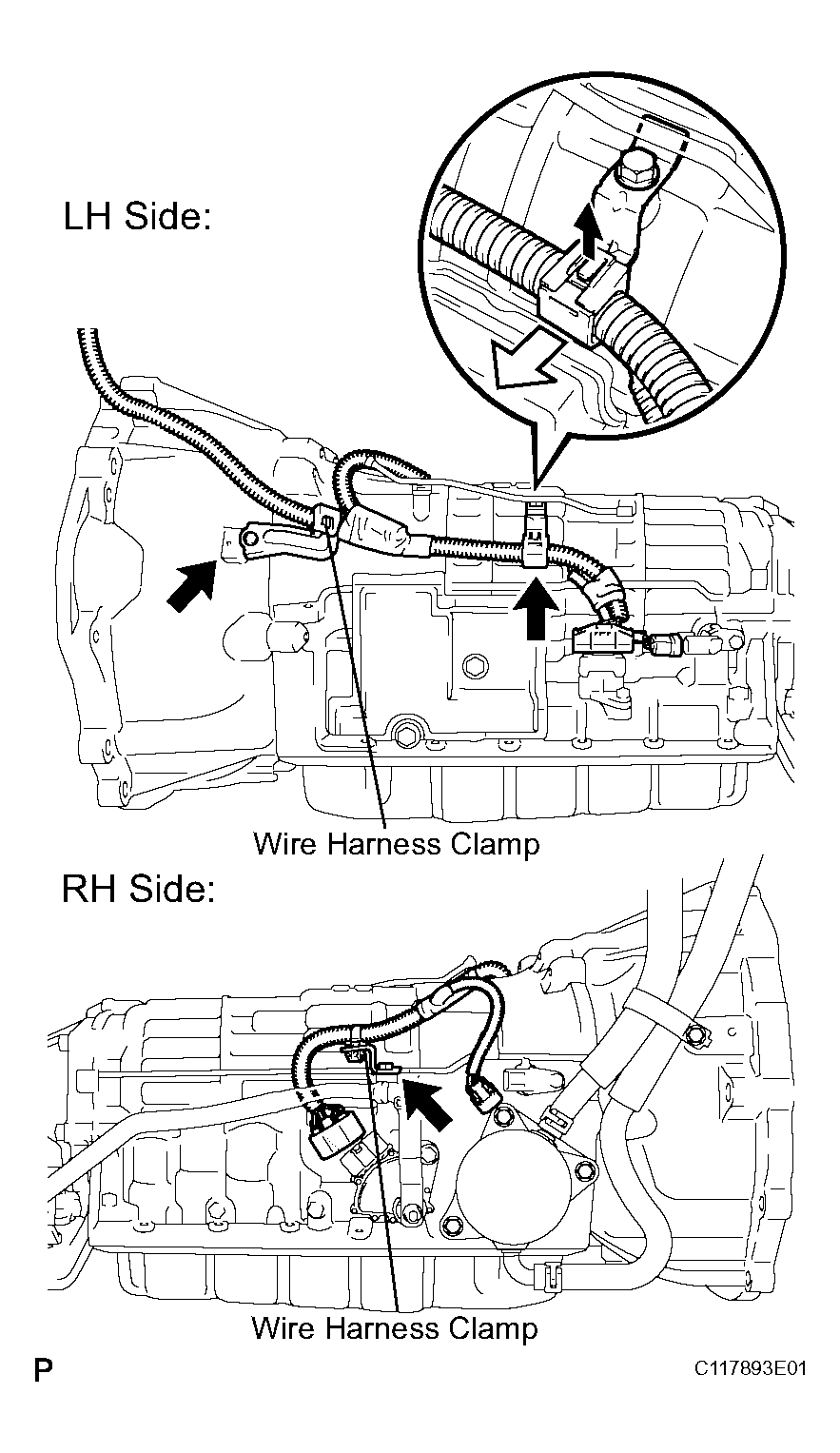 LH Side:

Wire Harness Clamp

RH Side:

Wire Harness Clamp

P

C117893E01