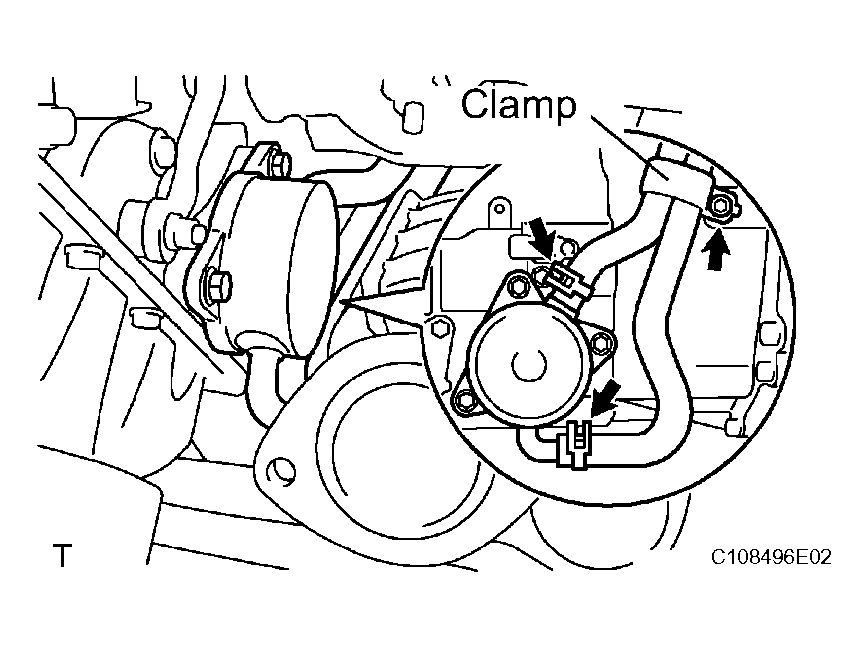 Clamp

T

C108496E02