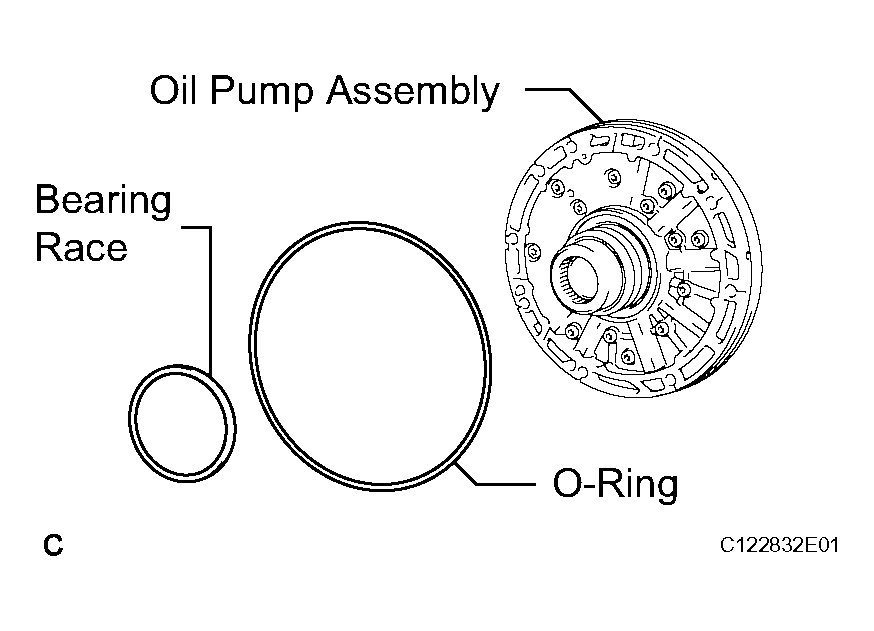 Oil Pump Assembly

Bearing Race

O-Ring

C

C122832E01