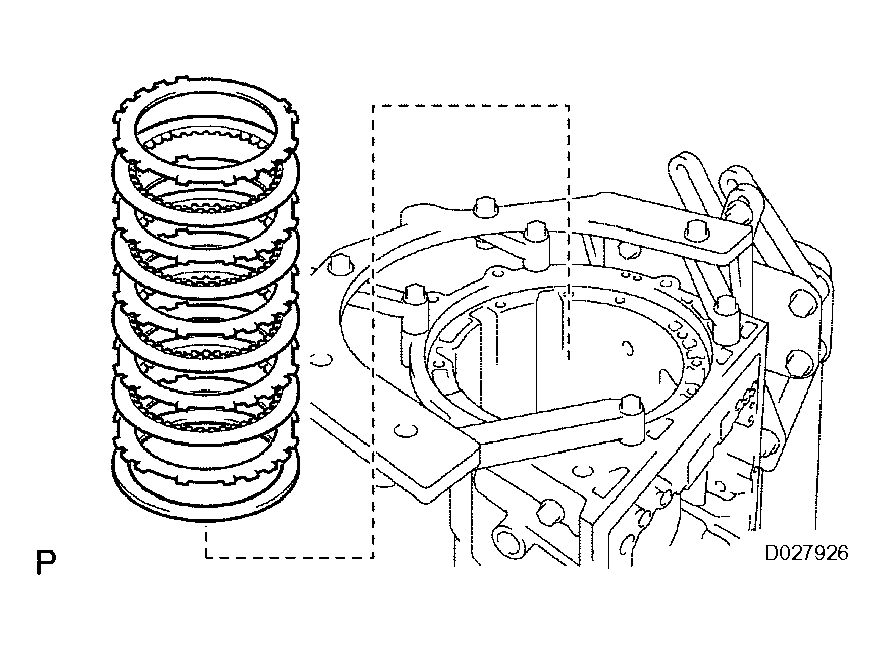 P

D027926