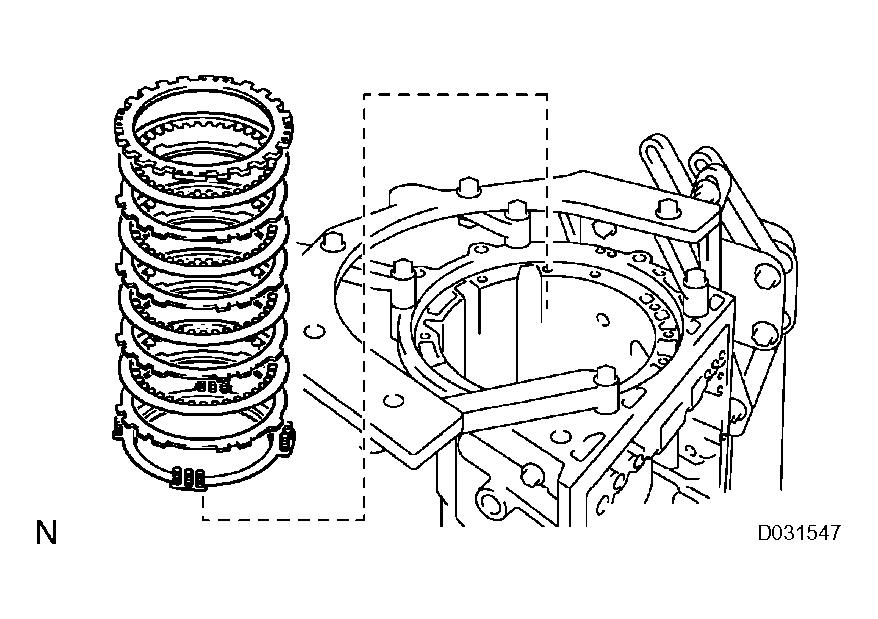 N

D031547