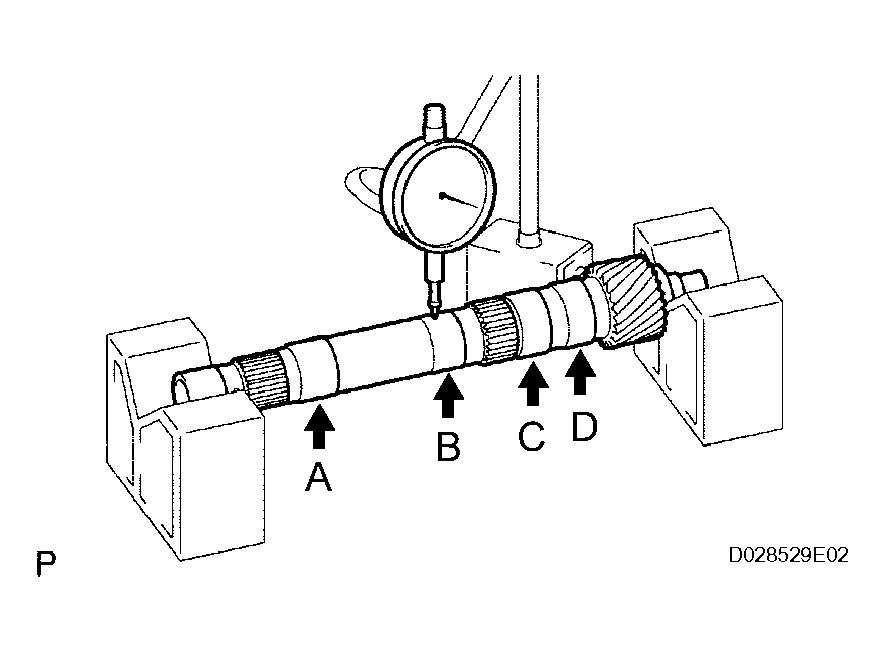 A
B
C
D
P
D028529E02