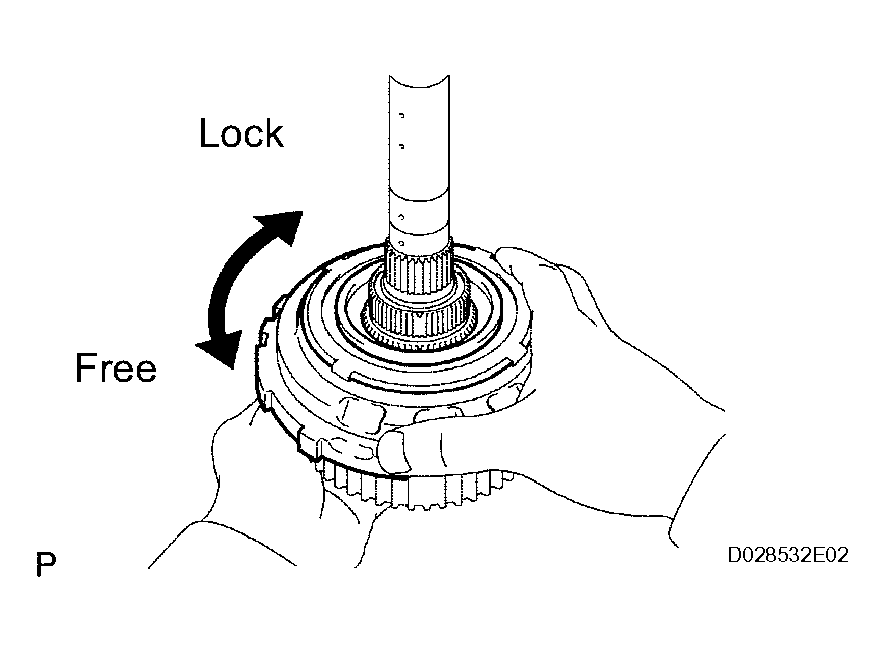 Lock

Free

P

D028532E02