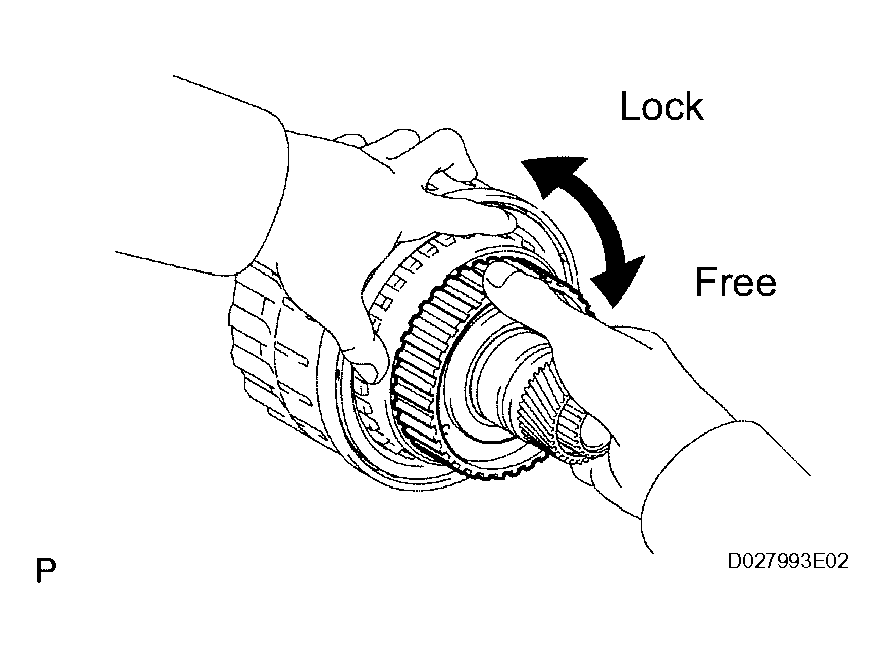 Lock

Free

P

D027993E02