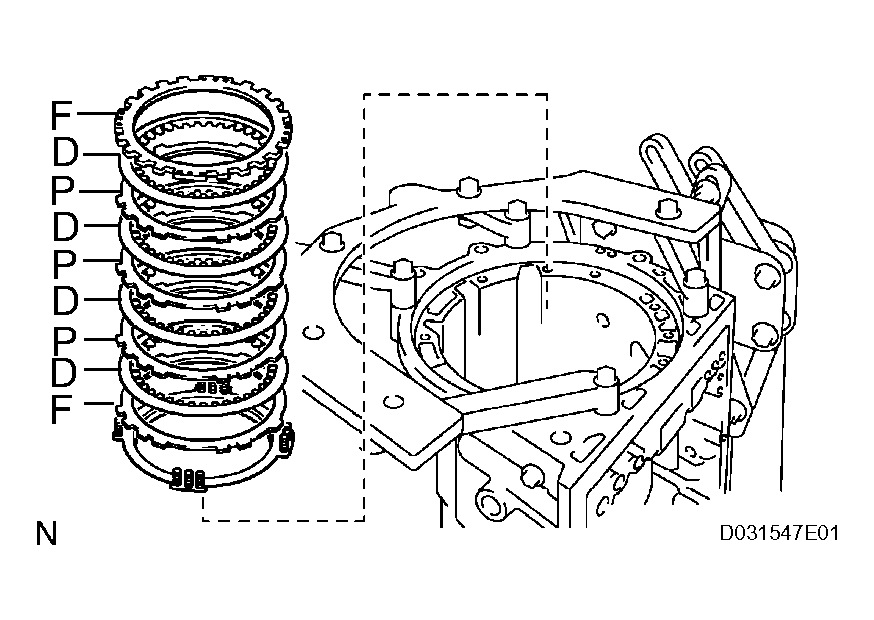 F
D
P
D
P
D
P
D
F

N

D031547E01