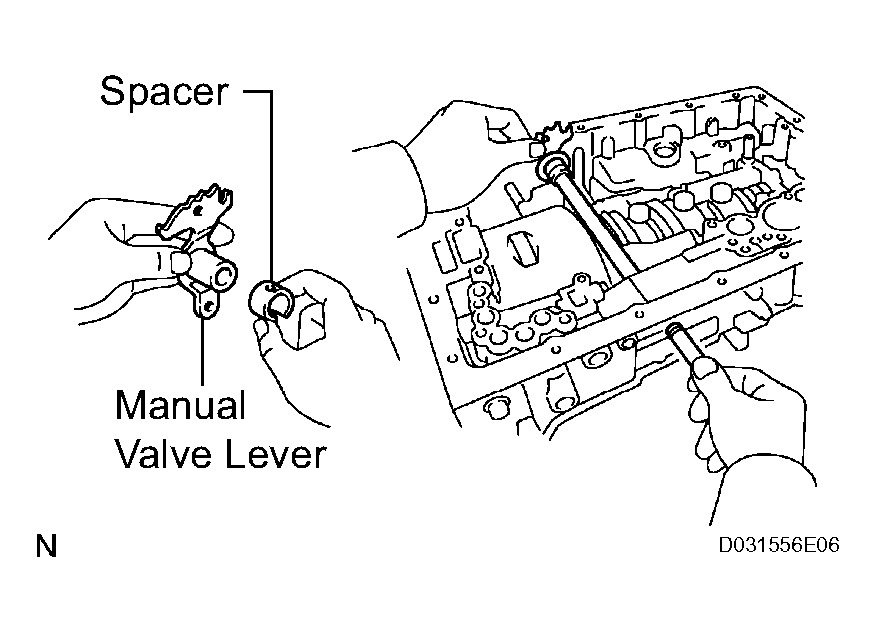 Spacer

Manual
Valve Lever

N

D031556E06