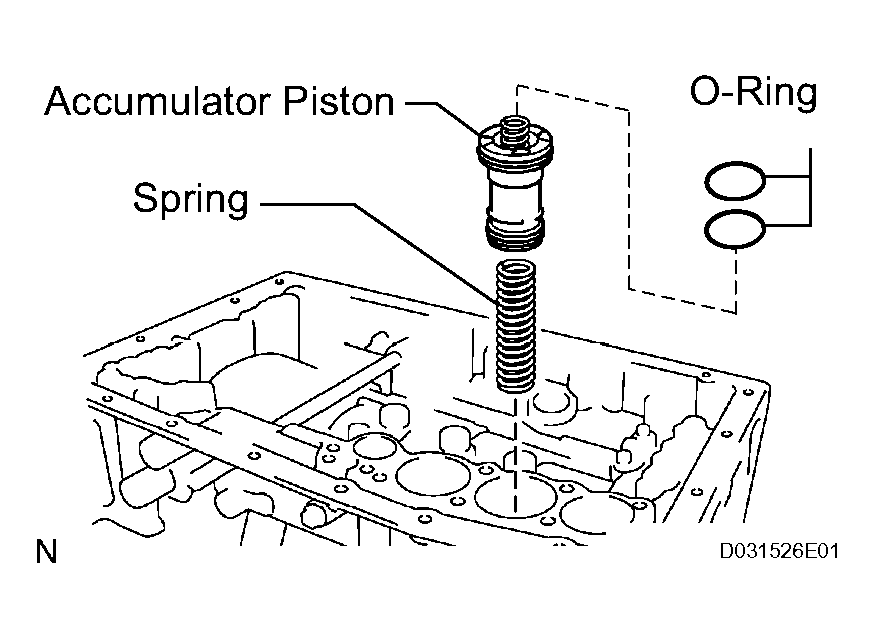 Accumulator Piston

O-Ring

Spring

N

D031526E01