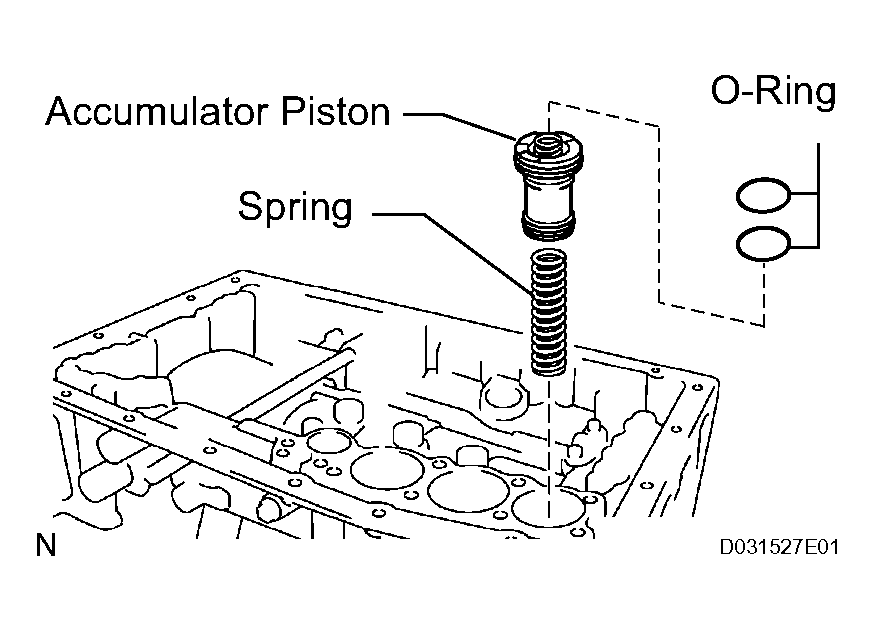 Accumulator Piston

O-Ring

Spring

N

D031527E01