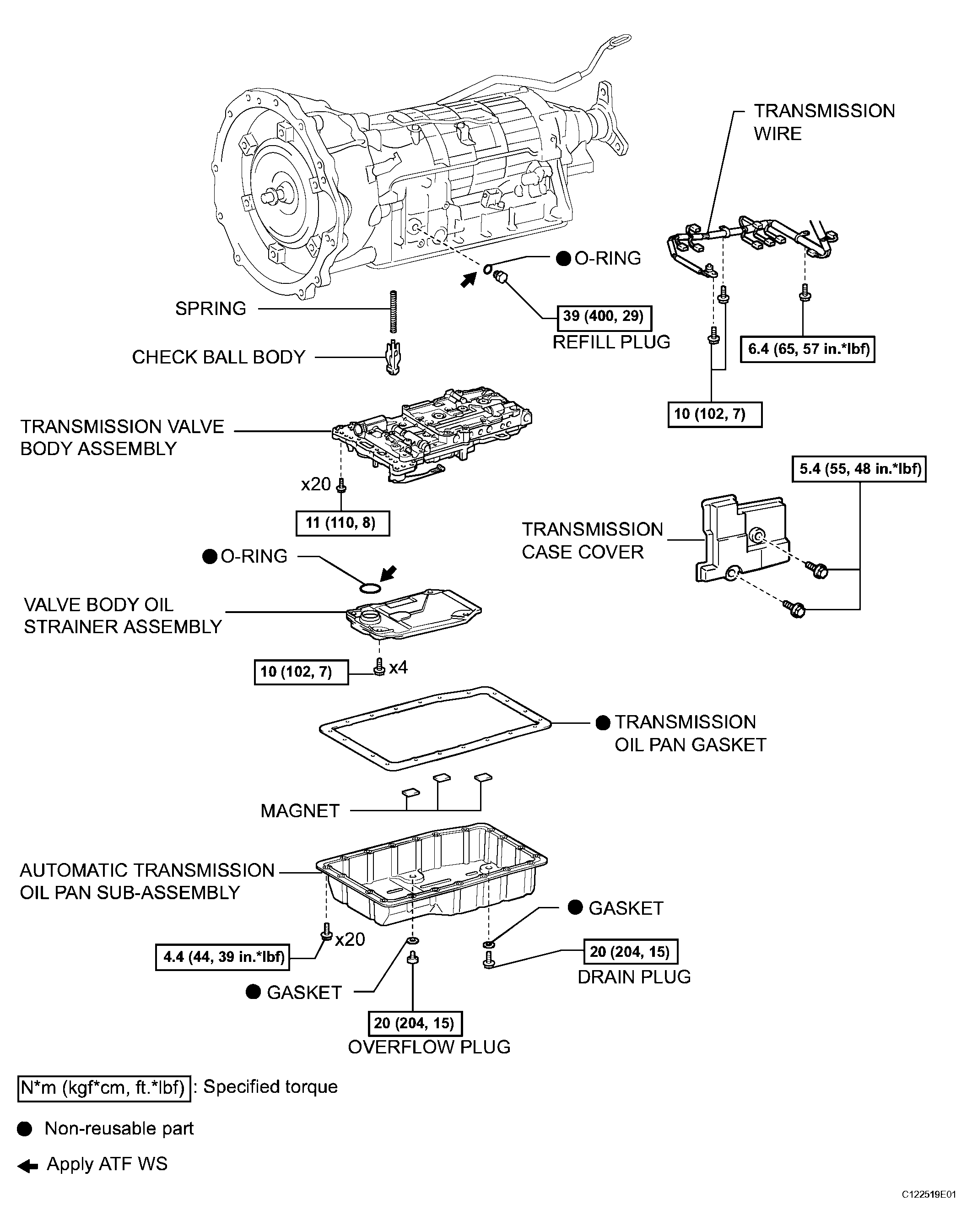 TRANSMISSION WIRE

O-RING

SPRING

39 (400, 29)

REFILL PLUG

CHECK BALL BODY

6.4 (65, 57 in.*lbf)

10 (102, 7)

TRANSMISSION VALVE BODY ASSEMBLY

x20

11 (110, 8)

5.4 (55, 48 in.*lbf)

TRANSMISSION CASE COVER

O-RING

VALVE BODY OIL STRAINER ASSEMBLY

10 (102, 7)

x4

TRANSMISSION OIL PAN GASKET

MAGNET

AUTOMATIC TRANSMISSION OIL PAN SUB-ASSEMBLY

GASKET

x20

4.4 (44, 39 in.*lbf)

20 (204, 15)

DRAIN PLUG

GASKET

20 (204, 15)

OVERFLOW PLUG

N*m (kgf*cm, ft.*lbf) : Specified torque

Non-reusable part

Apply ATF WS

C122519E01