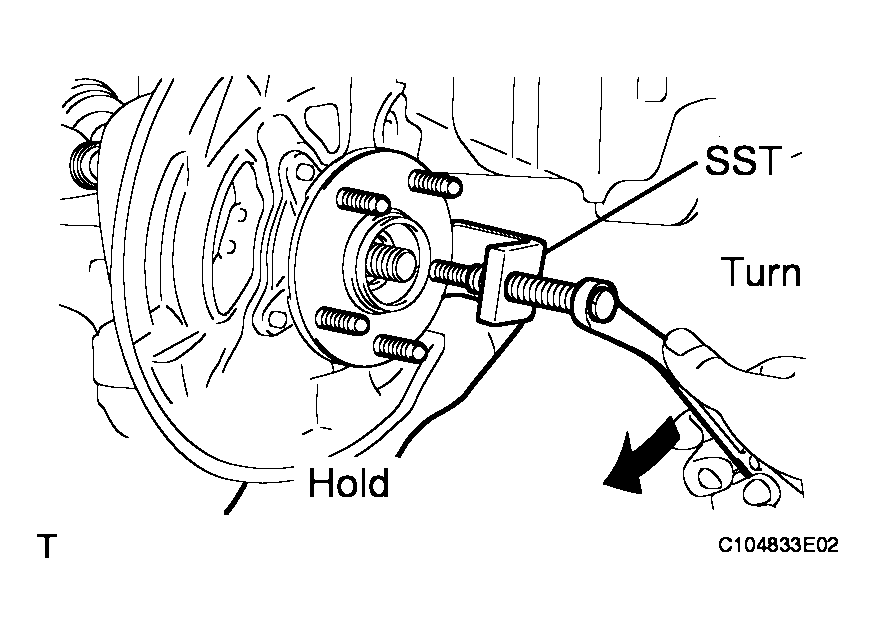 SST

Turn

Hold

T

C104833E02