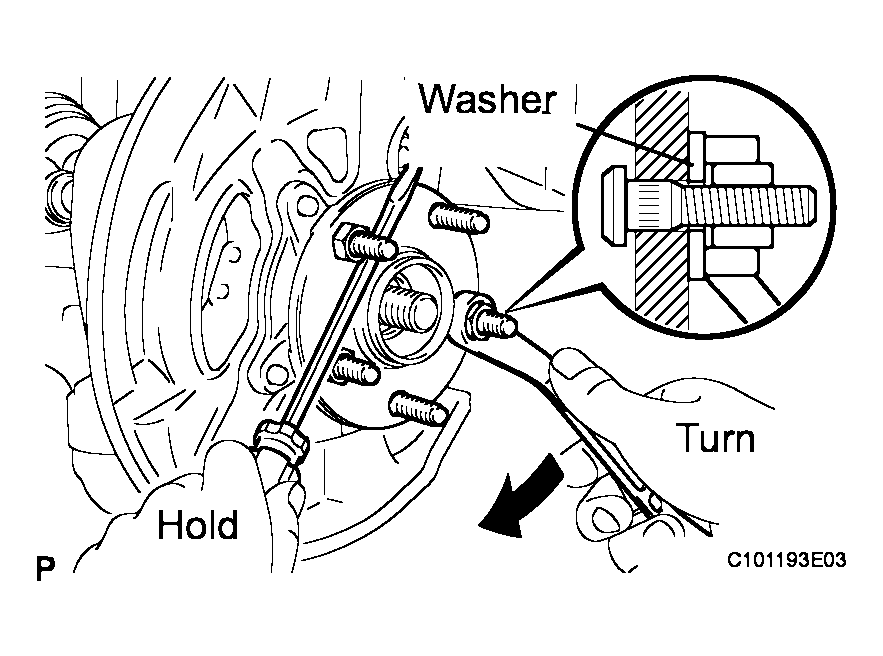 Washer

Turn

Hold

P

C101193E03