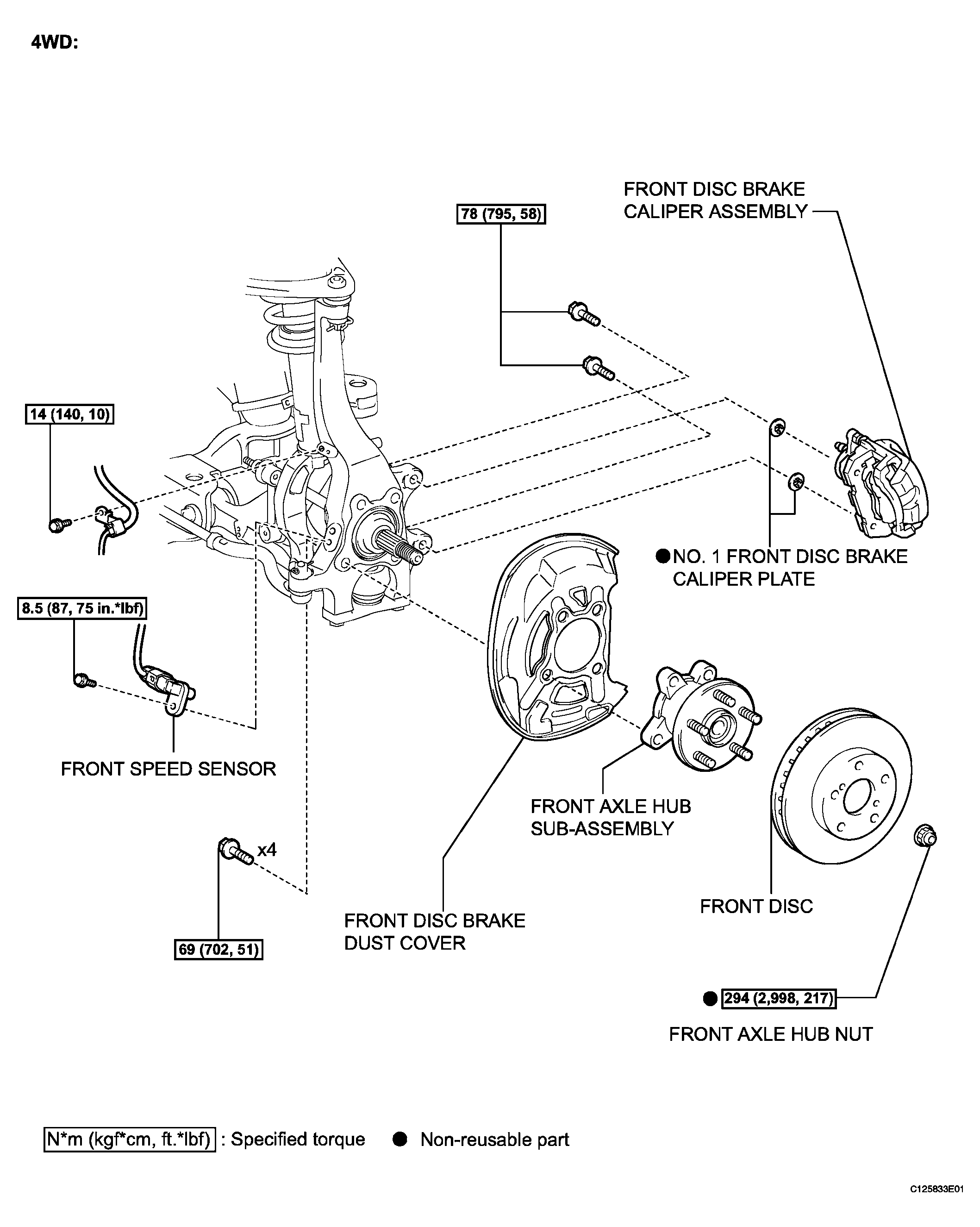 4WD:

FRONT DISC BRAKE CALIPER ASSEMBLY

78 (795, 58)

14 (140, 10)

● NO. 1 FRONT DISC BRAKE CALIPER PLATE

8.5 (87, 75 in.*lbf)

FRONT SPEED SENSOR

FRONT AXLE HUB SUB-ASSEMBLY

x4

FRONT DISC

FRONT DISC BRAKE DUST COVER

69 (702, 51)

● 294 (2,998, 217)

FRONT AXLE HUB NUT

N*m (kgf*cm, ft.*lbf) : Specified torque ● Non-reusable part

C125833E01