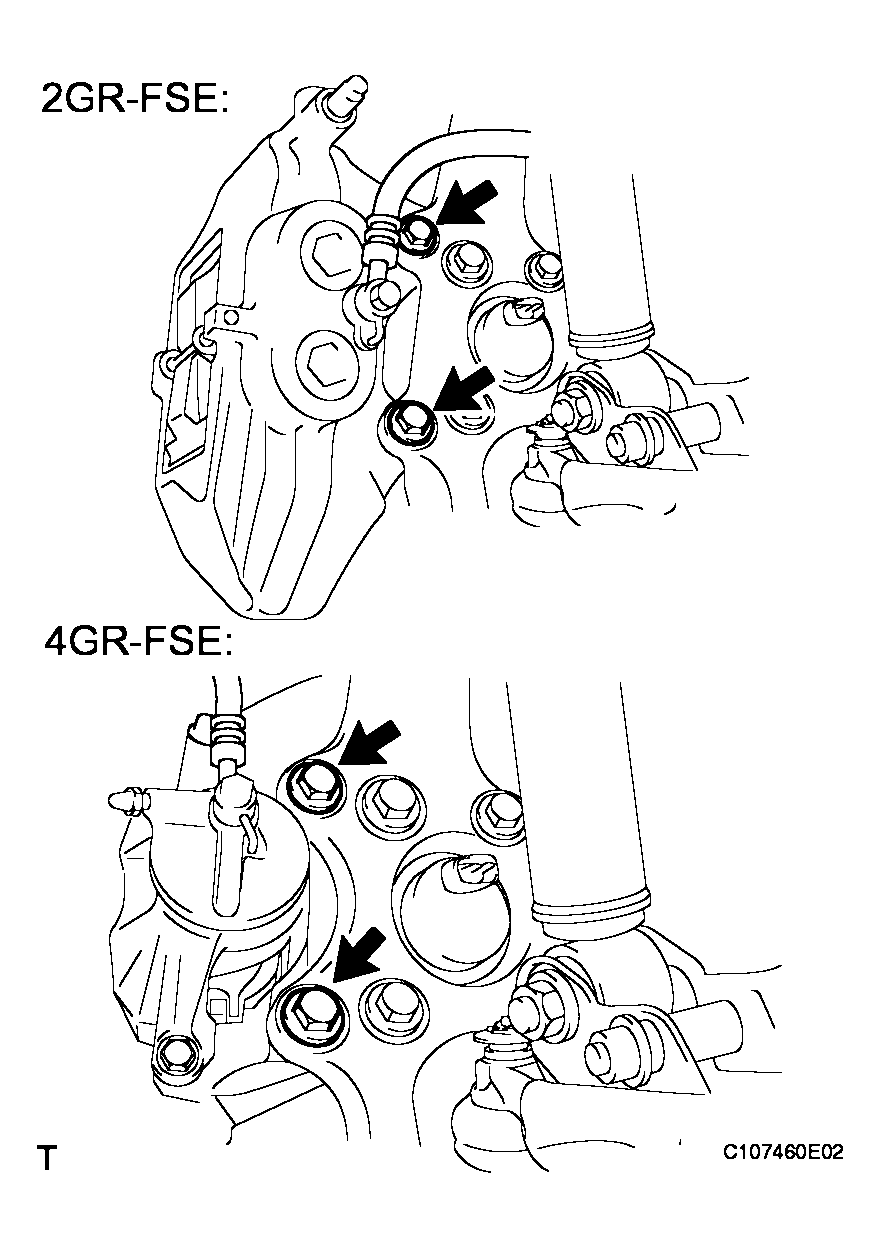 2GR-FSE:

4GR-FSE:

T

C107460E02