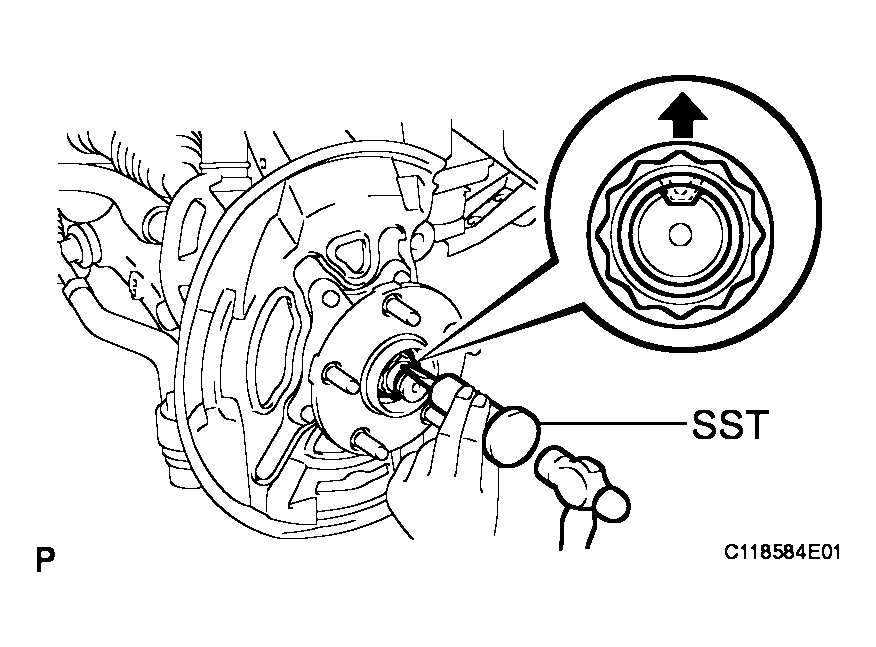 SST

P

C118584E01