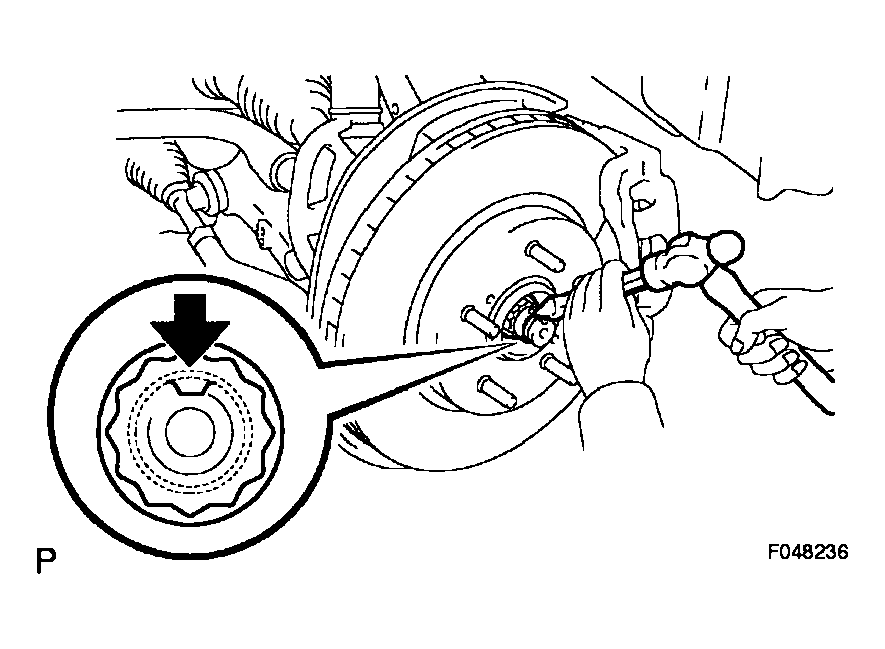 P

F048236