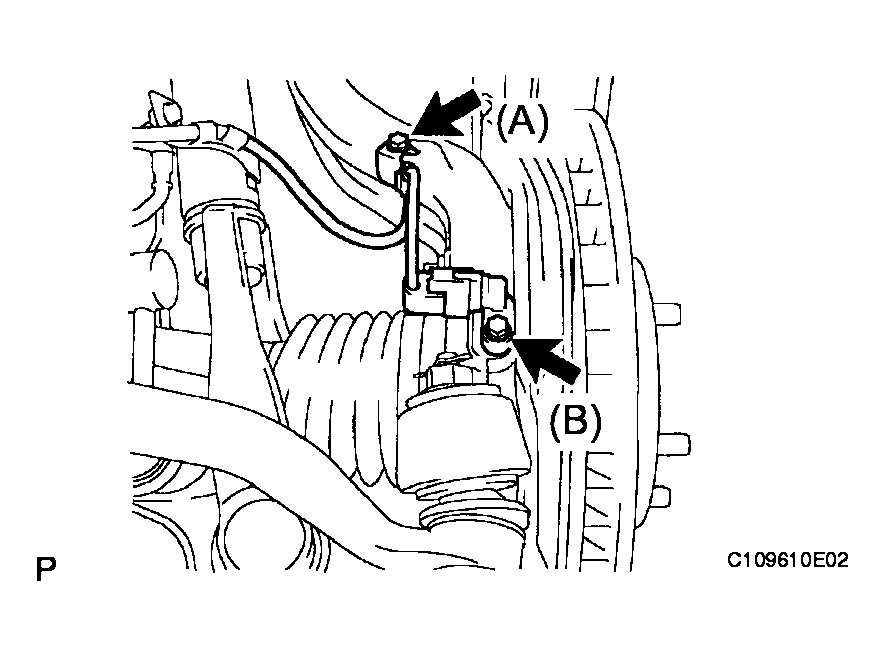 (A)

(B)

P

C109610E02