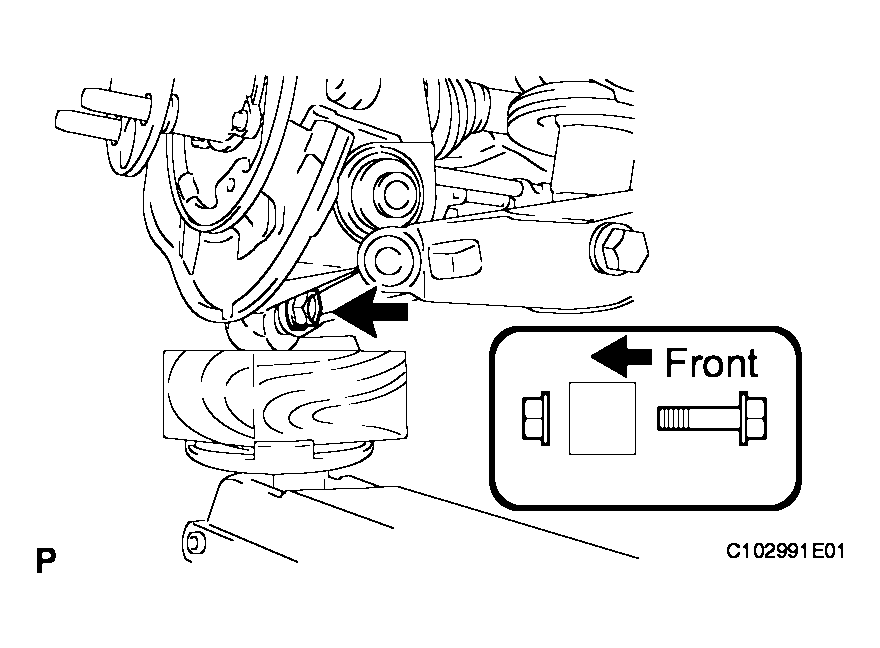 Front

P

C102991E01