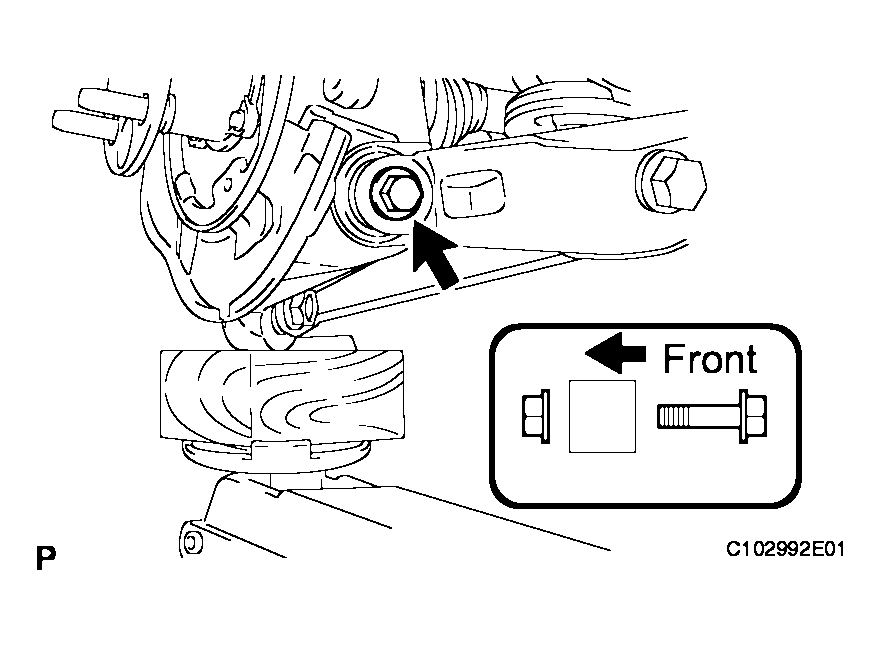 Front

P

C102992E01