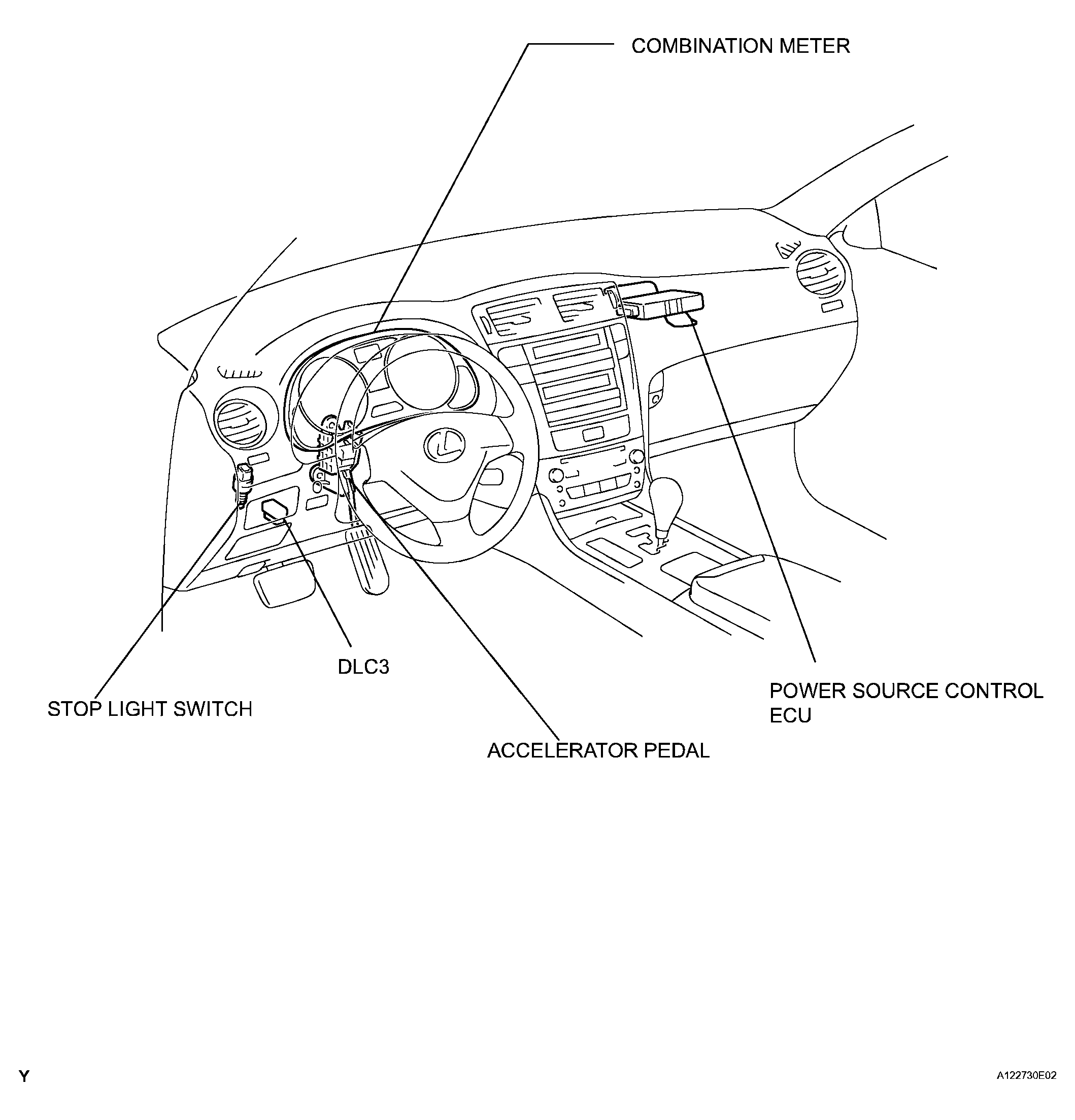 COMBINATION METER

DLC3

STOP LIGHT SWITCH

POWER SOURCE CONTROL ECU

ACCELERATOR PEDAL

Y

A122730E02