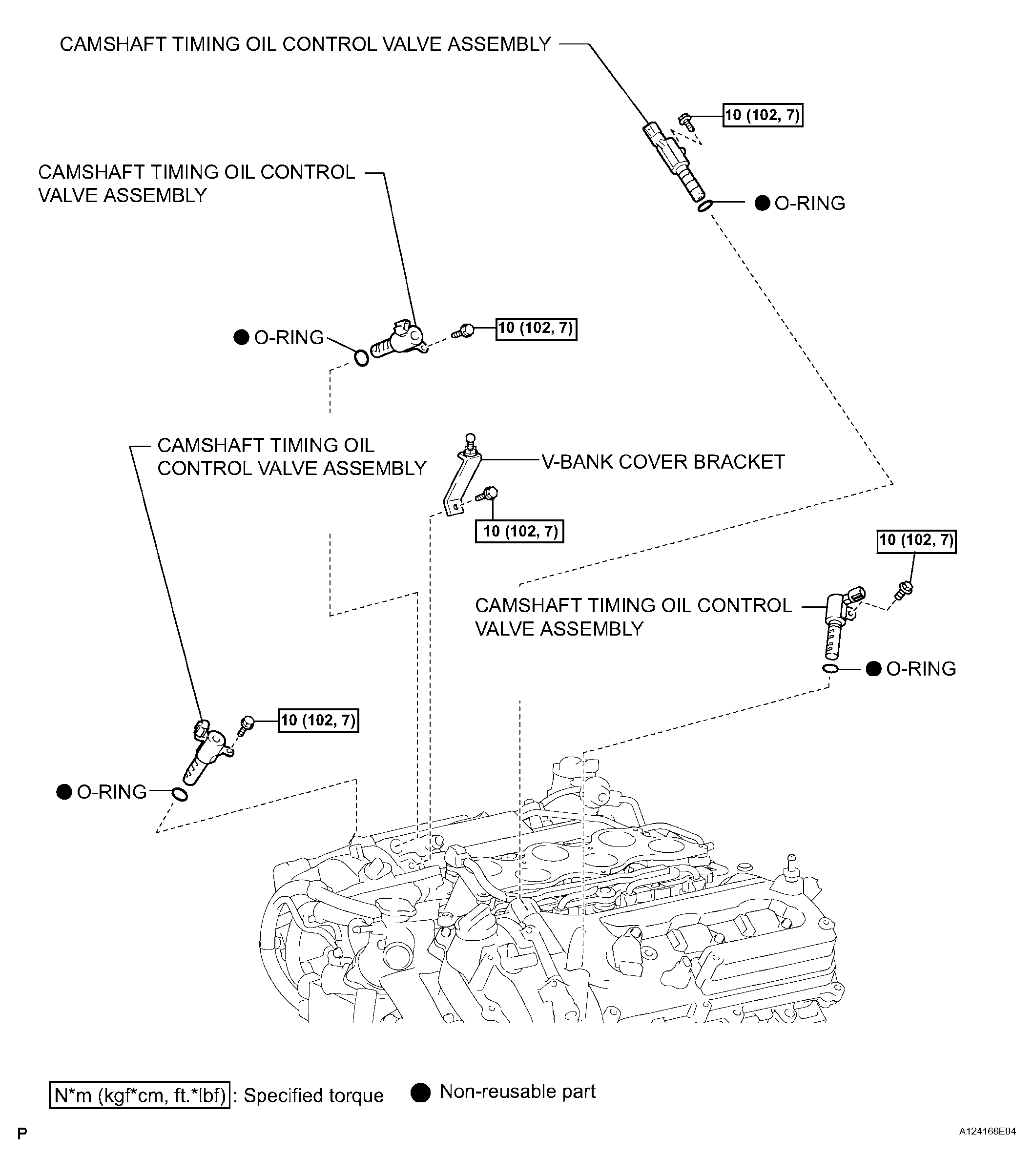 CAMSHAFT TIMING OIL CONTROL VALVE ASSEMBLY

10 (102, 7)

CAMSHAFT TIMING OIL CONTROL VALVE ASSEMBLY

● O-RING

● O-RING

10 (102, 7)

CAMSHAFT TIMING OIL CONTROL VALVE ASSEMBLY

V-BANK COVER BRACKET

10 (102, 7)

10 (102, 7)

CAMSHAFT TIMING OIL CONTROL VALVE ASSEMBLY

● O-RING

10 (102, 7)

● O-RING

N*m (kgf*cm, ft.*lbf) : Specified torque ● Non-reusable part

P

A124166E04